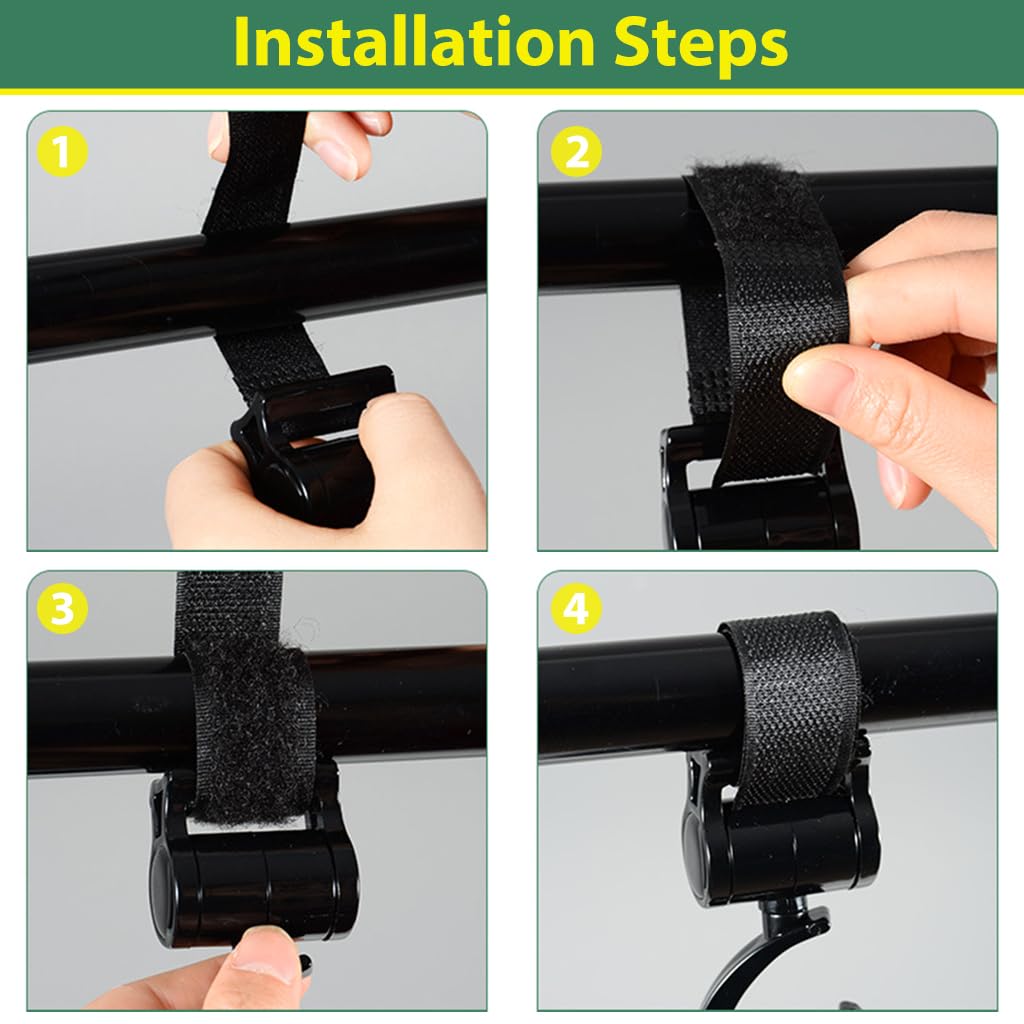 Installation Steps

1

2

3

4