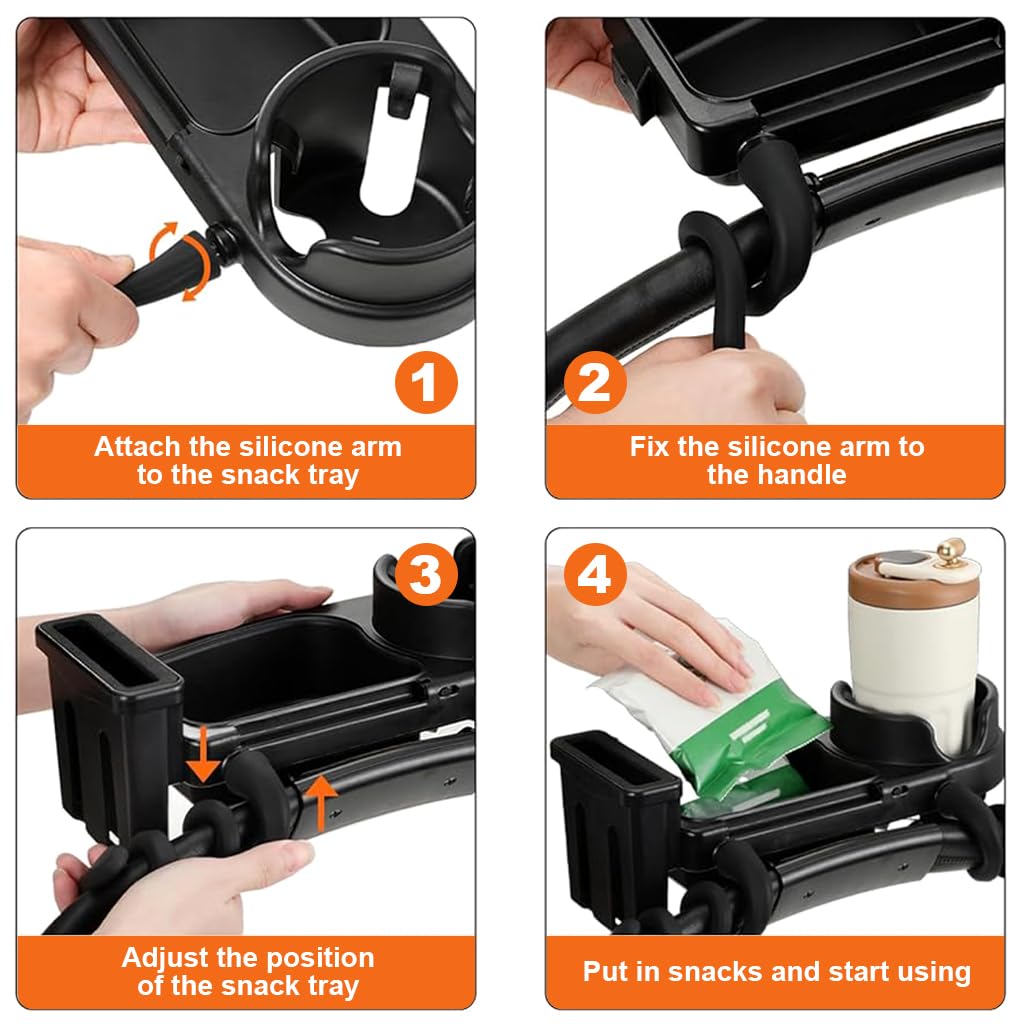 1
Attach the silicone arm to the snack tray

2
Fix the silicone arm to the handle

3
Adjust the position of the snack tray

4
Put in snacks and start using