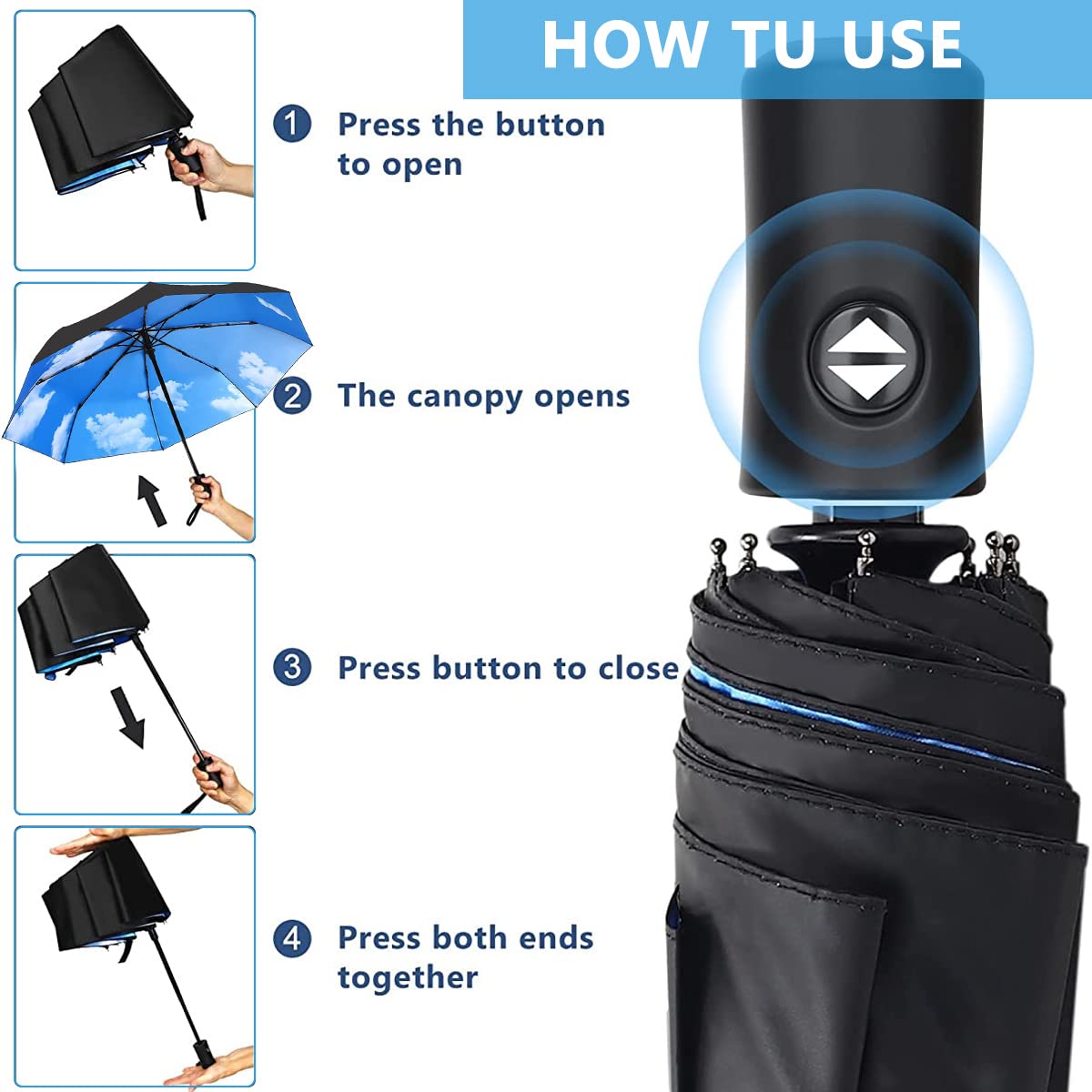 HOW TU USE

1 Press the button to open

2 The canopy opens

3 Press button to close

4 Press both ends together