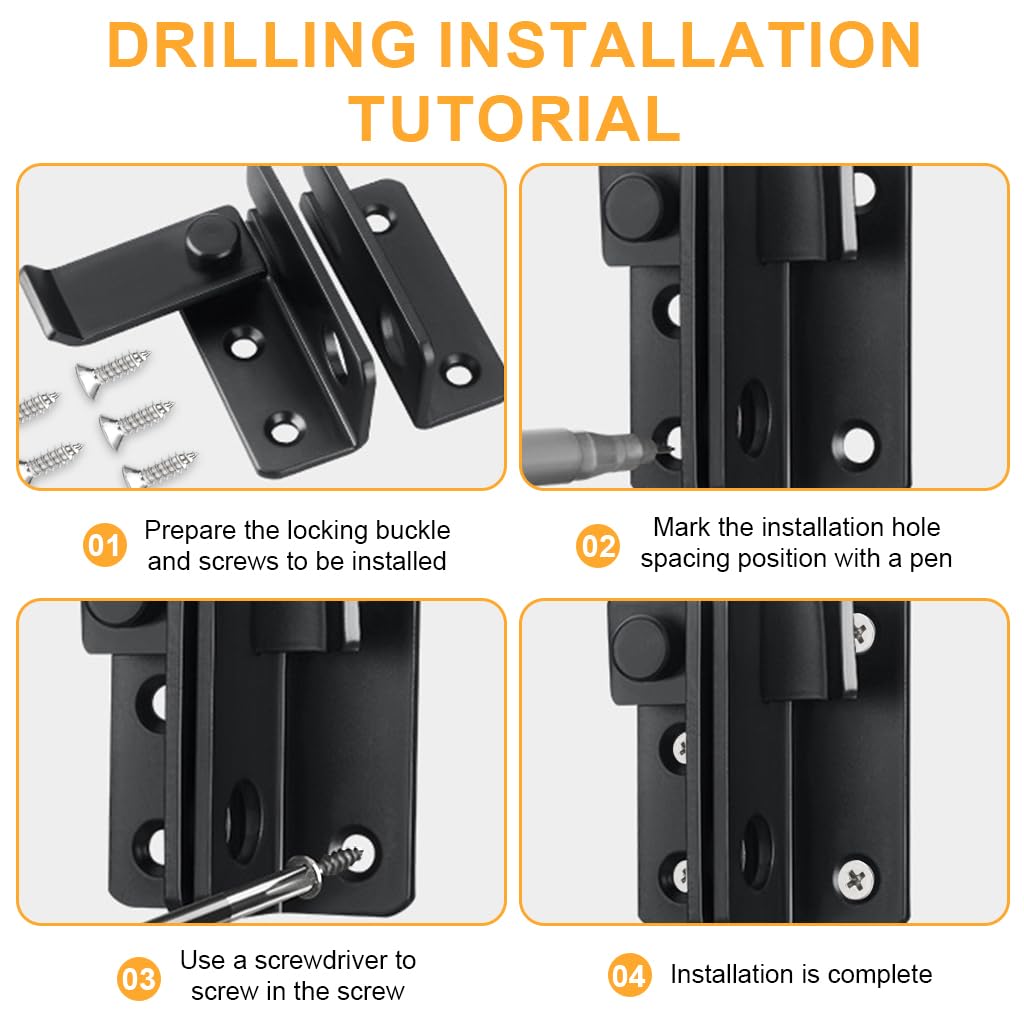 DRILLING INSTALLATION TUTORIAL

01 Prepare the locking buckle and screws to be installed

02 Mark the installation hole spacing position with a pen

03 Use a screwdriver to screw in the screw

04 Installation is complete