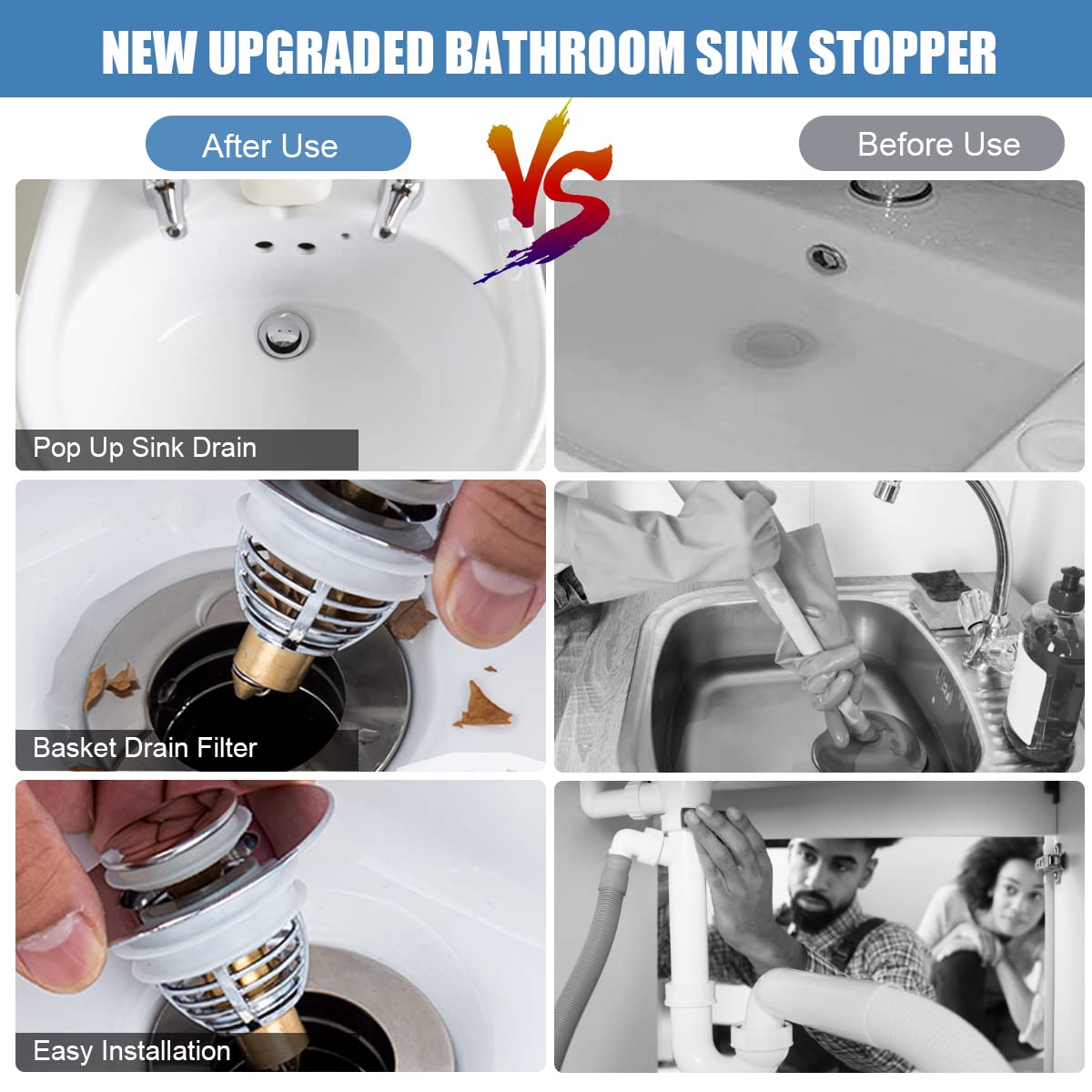 NEW UPGRADED BATHROOM SINK STOPPER

After Use

VS

Before Use

Pop Up Sink Drain

Basket Drain Filter

Easy Installation