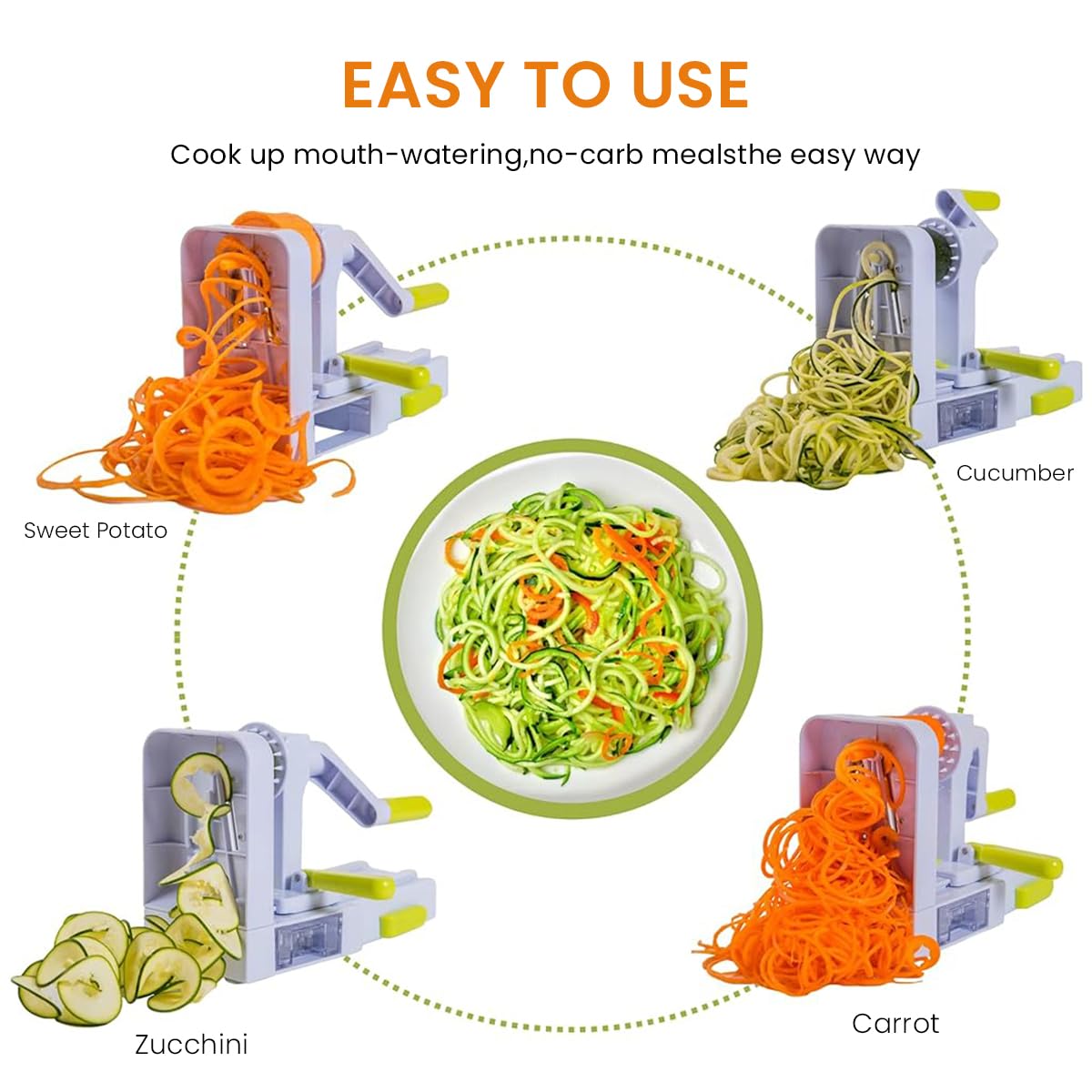 EASY TO USE

Cook up mouth-watering,no-carb mealsthe easy way

Sweet Potato

Cucumber

Zucchini

Carrot