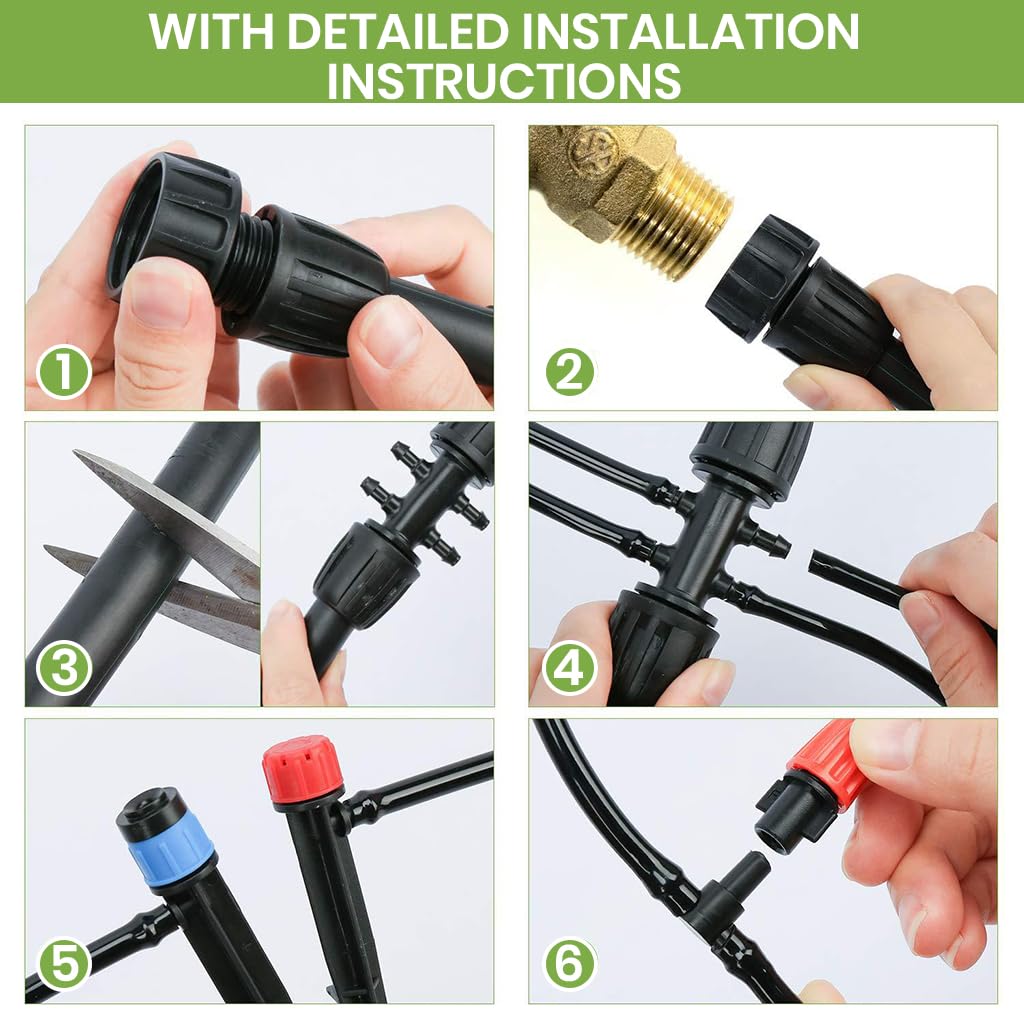 WITH DETAILED INSTALLATION INSTRUCTIONS

1

2

3

4

5

6