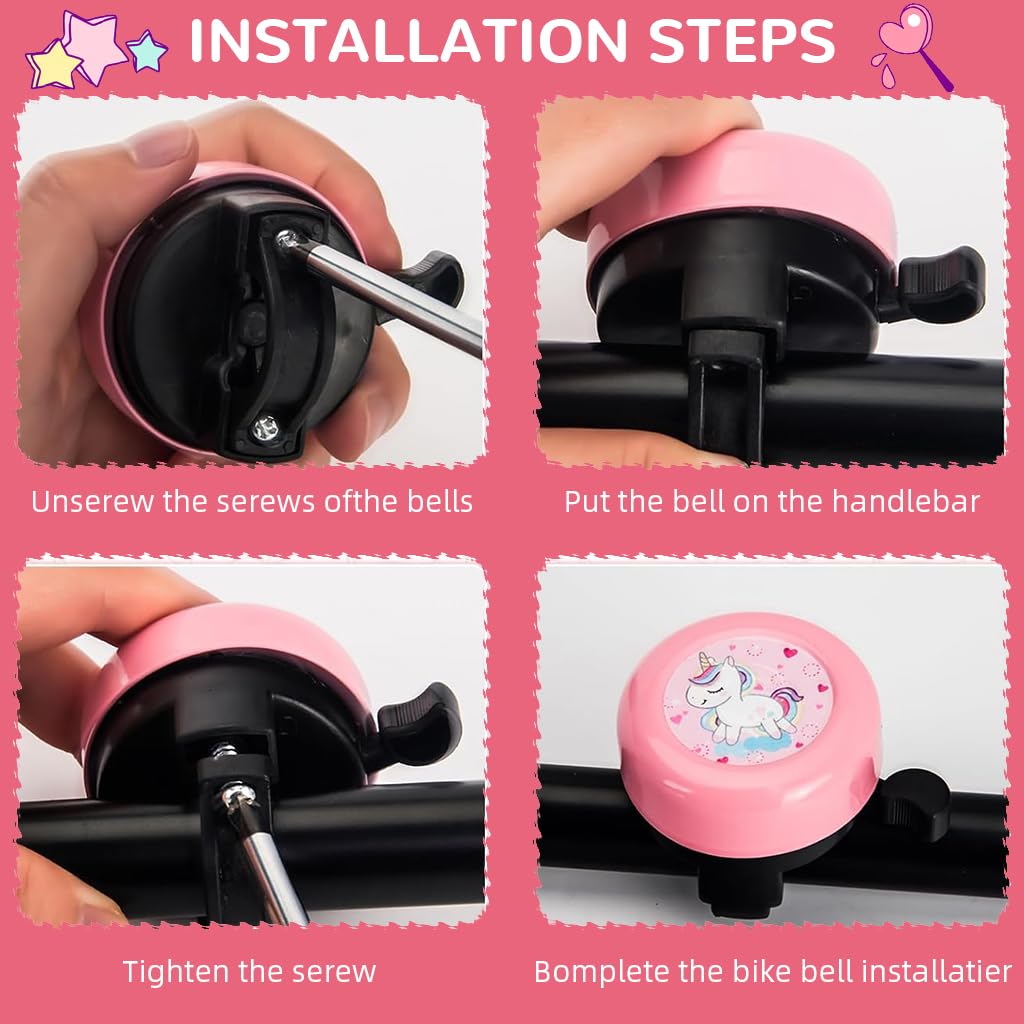 INSTALLATION STEPS

Unserew the serews ofthe bells

Put the bell on the handlebar

Tighten the serew

Bomplete the bike bell installatier