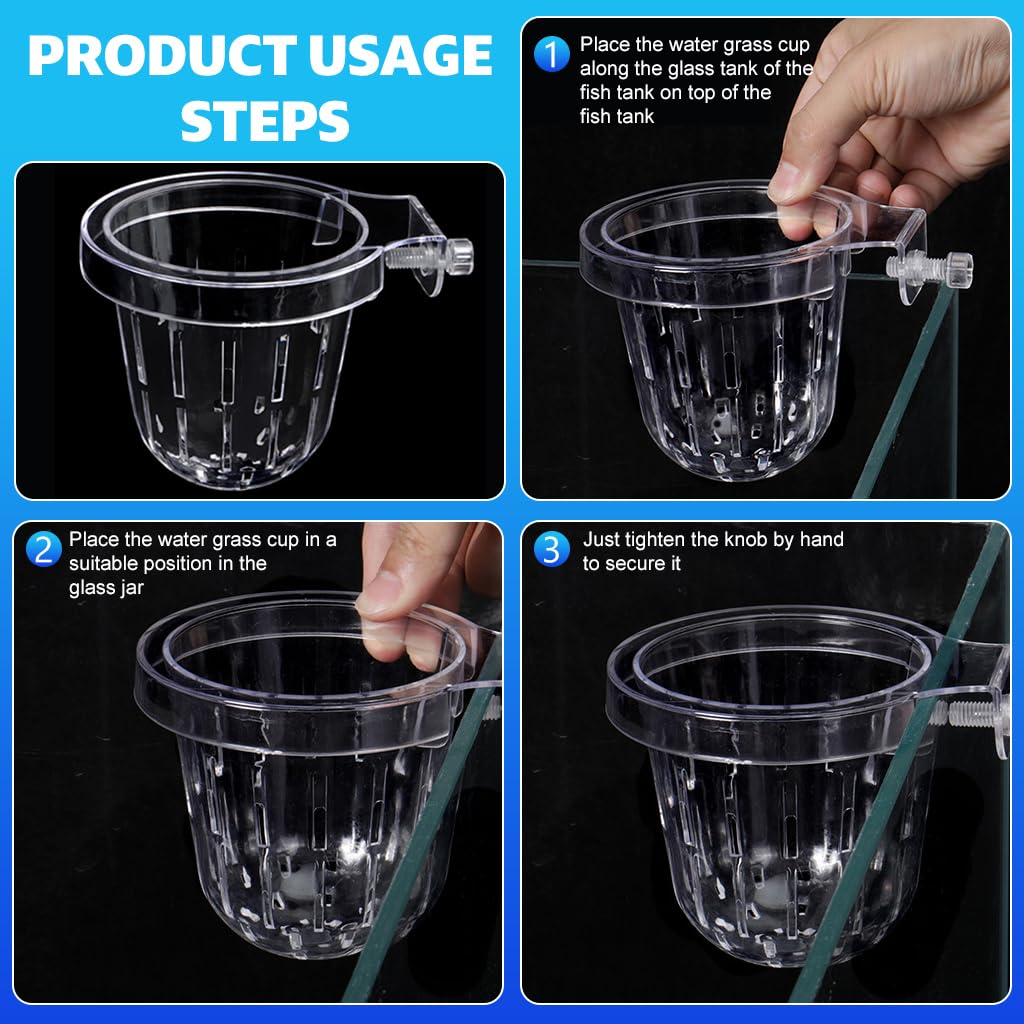 PRODUCT USAGE STEPS

1 Place the water grass cup along the glass tank of the fish tank on top of the fish tank

2 Place the water grass cup in a suitable position in the glass jar

3 Just tighten the knob by hand to secure it