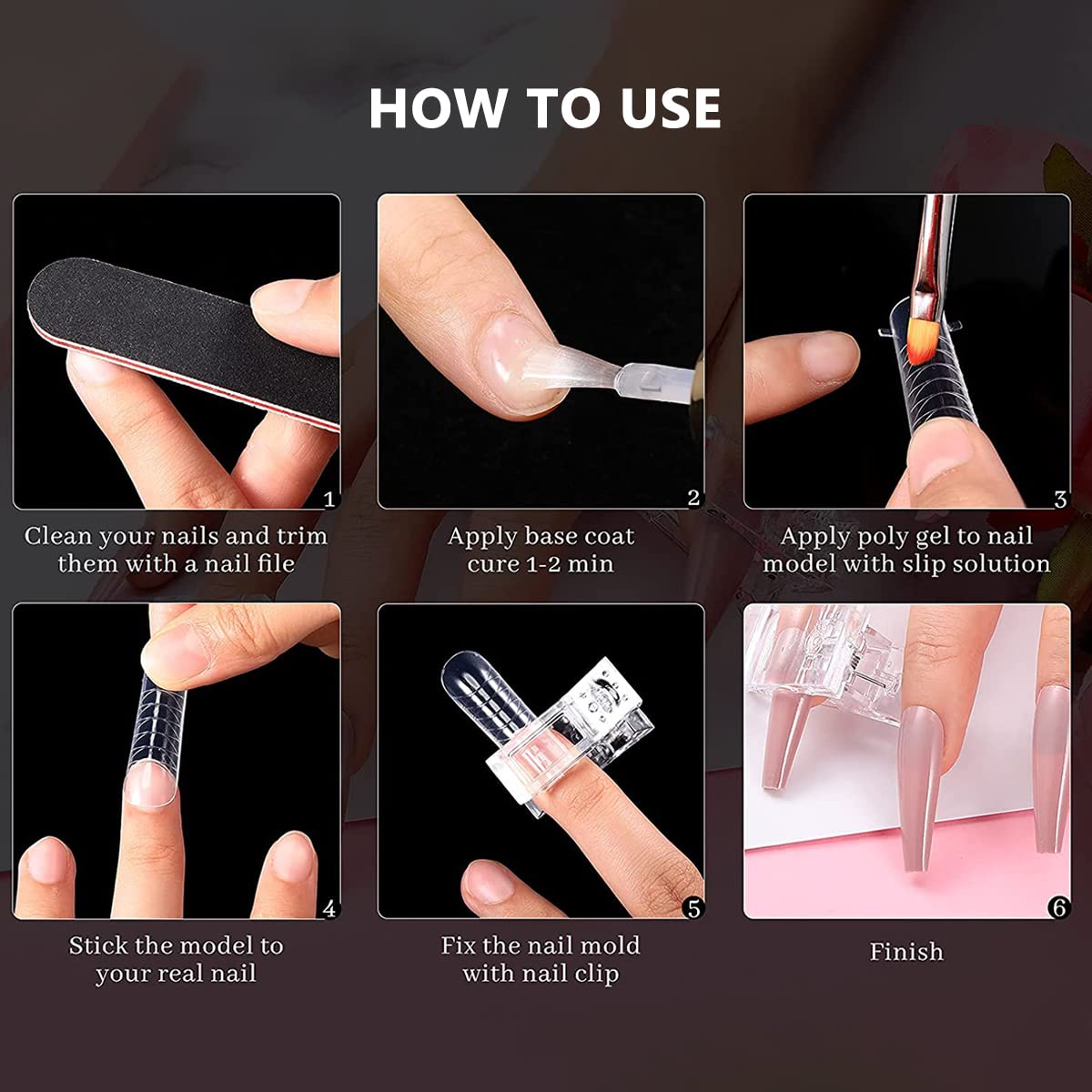 HOW TO USE

1
Clean your nails and trim them with a nail file

2
Apply base coat cure 1-2 min

3
Apply poly gel to nail model with slip solution

4
Stick the model to your real nail

5
Fix the nail mold with nail clip

6
Finish