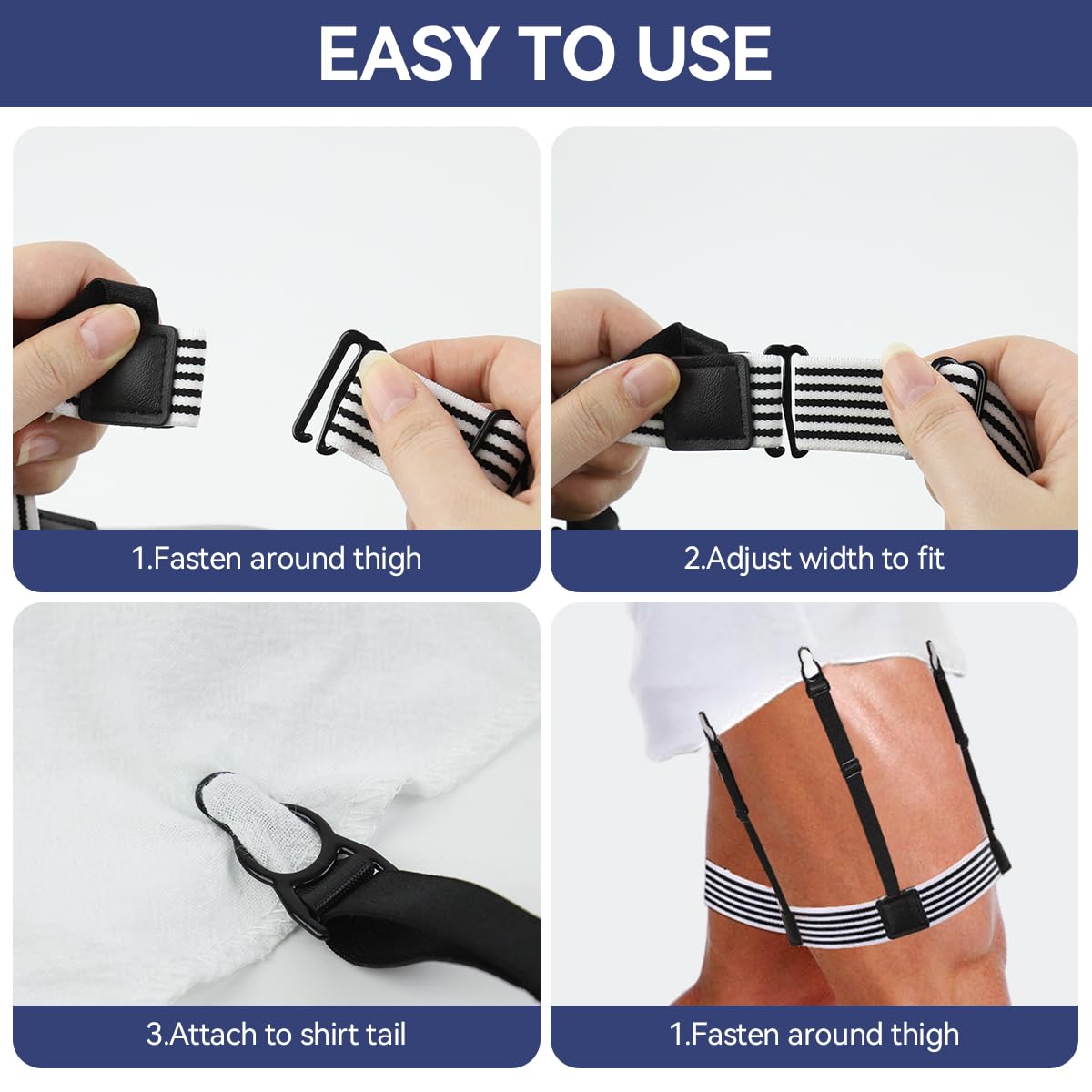 EASY TO USE

1.Fasten around thigh

2.Adjust width to fit

3.Attach to shirt tail

1.Fasten around thigh