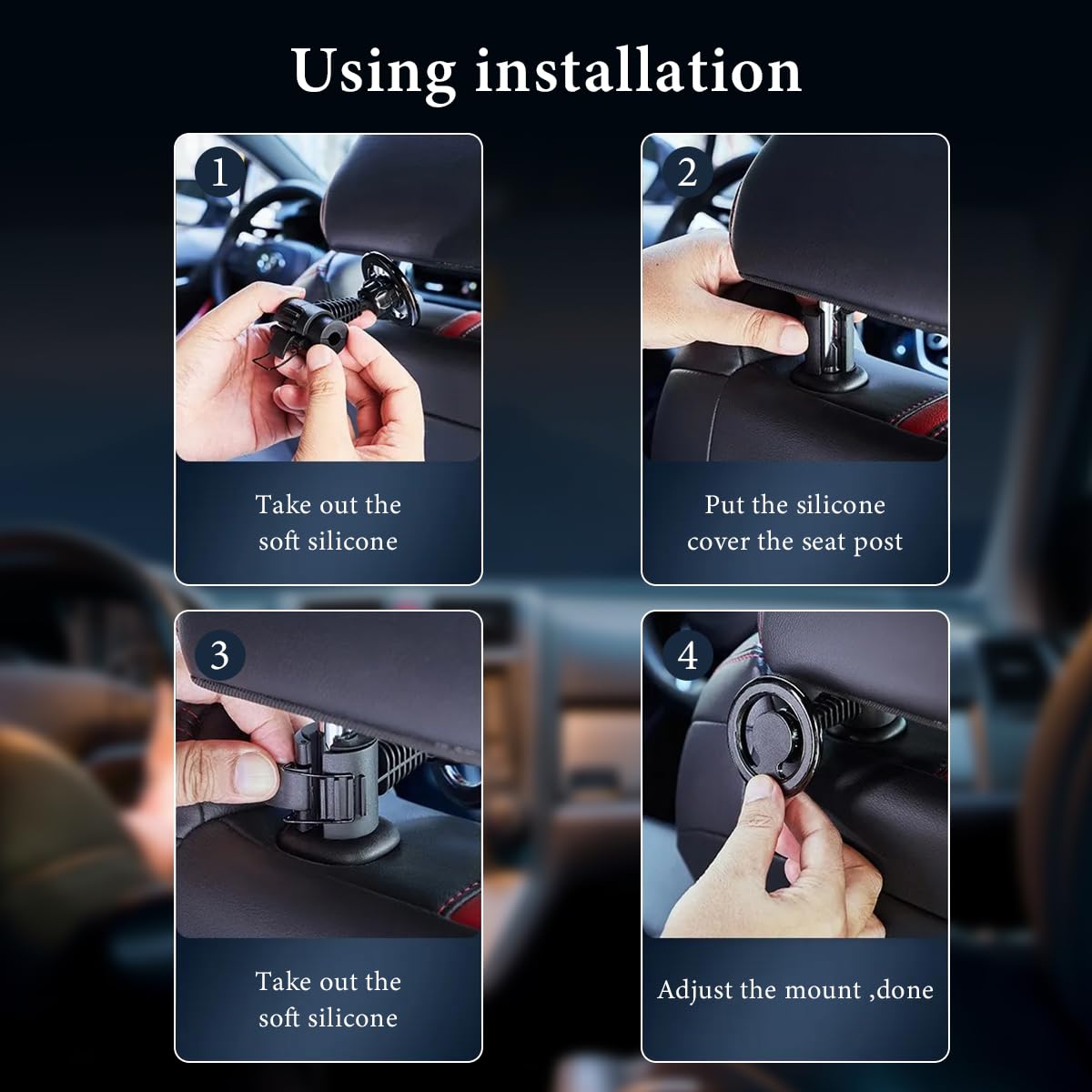 Using installation

1

Take out the soft silicone

2

Put the silicone cover the seat post

3

Take out the soft silicone

4

Adjust the mount ,done