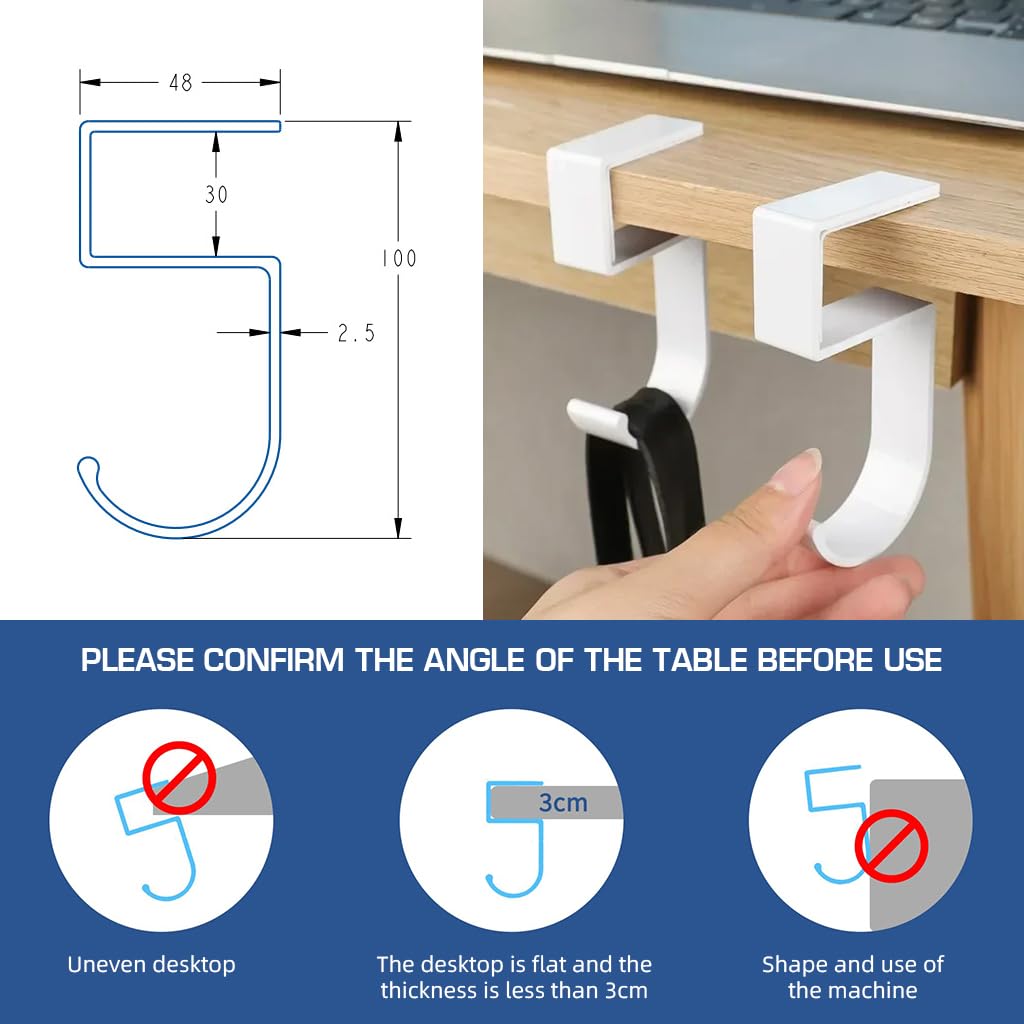 48

30

100

2.5

PLEASE CONFIRM THE ANGLE OF THE TABLE BEFORE USE

3cm

Uneven desktop

The desktop is flat and the thickness is less than 3cm

Shape and use of the machine