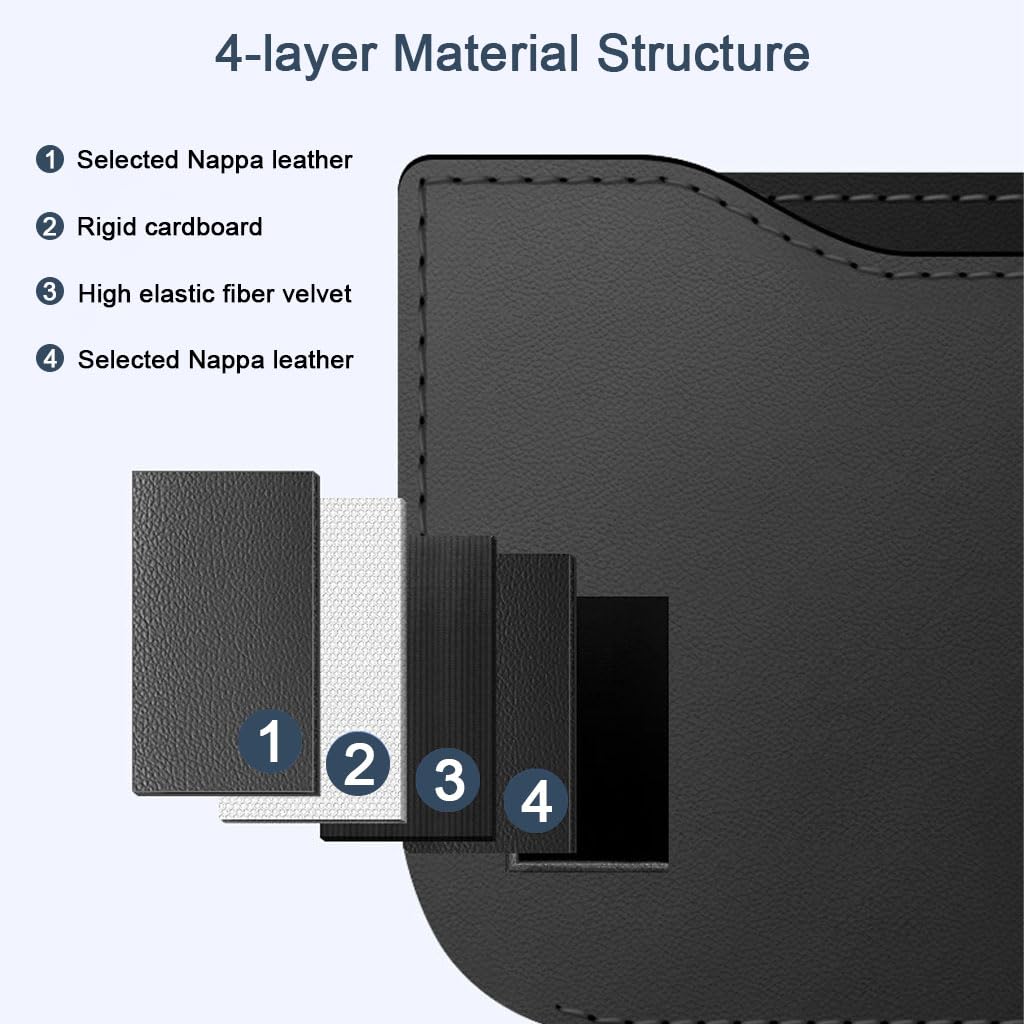 4-layer Material Structure

1 Selected Nappa leather

2 Rigid cardboard

3 High elastic fiber velvet

4 Selected Nappa leather

1

2

3

4