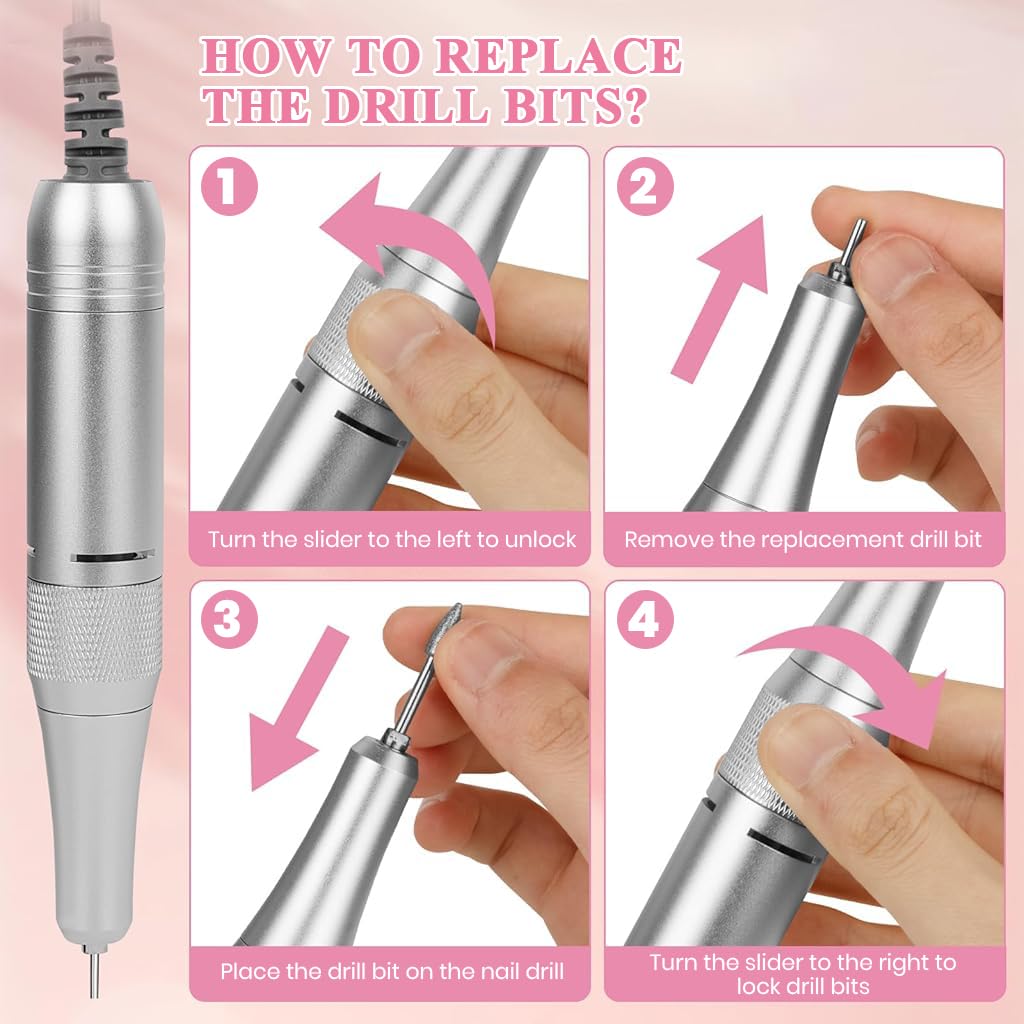 HOW TO REPLACE THE DRILL BITS?

1
Turn the slider to the left to unlock

2
Remove the replacement drill bit

3
Place the drill bit on the nail drill

4
Turn the slider to the right to lock drill bits