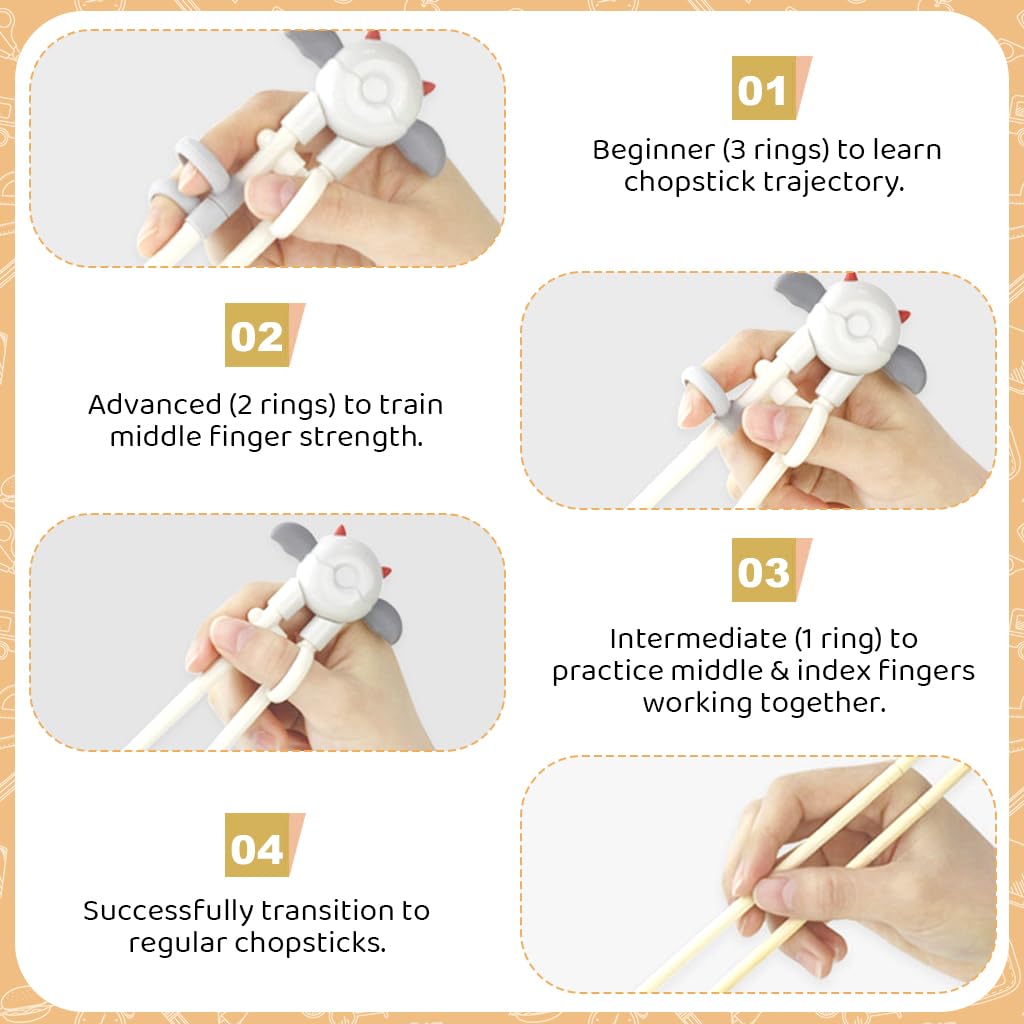 01

Beginner (3 rings) to learn chopstick trajectory.

02

Advanced (2 rings) to train middle finger strength.

03

Intermediate (1 ring) to practice middle & index fingers working together.

04

Successfully transition to regular chopsticks.