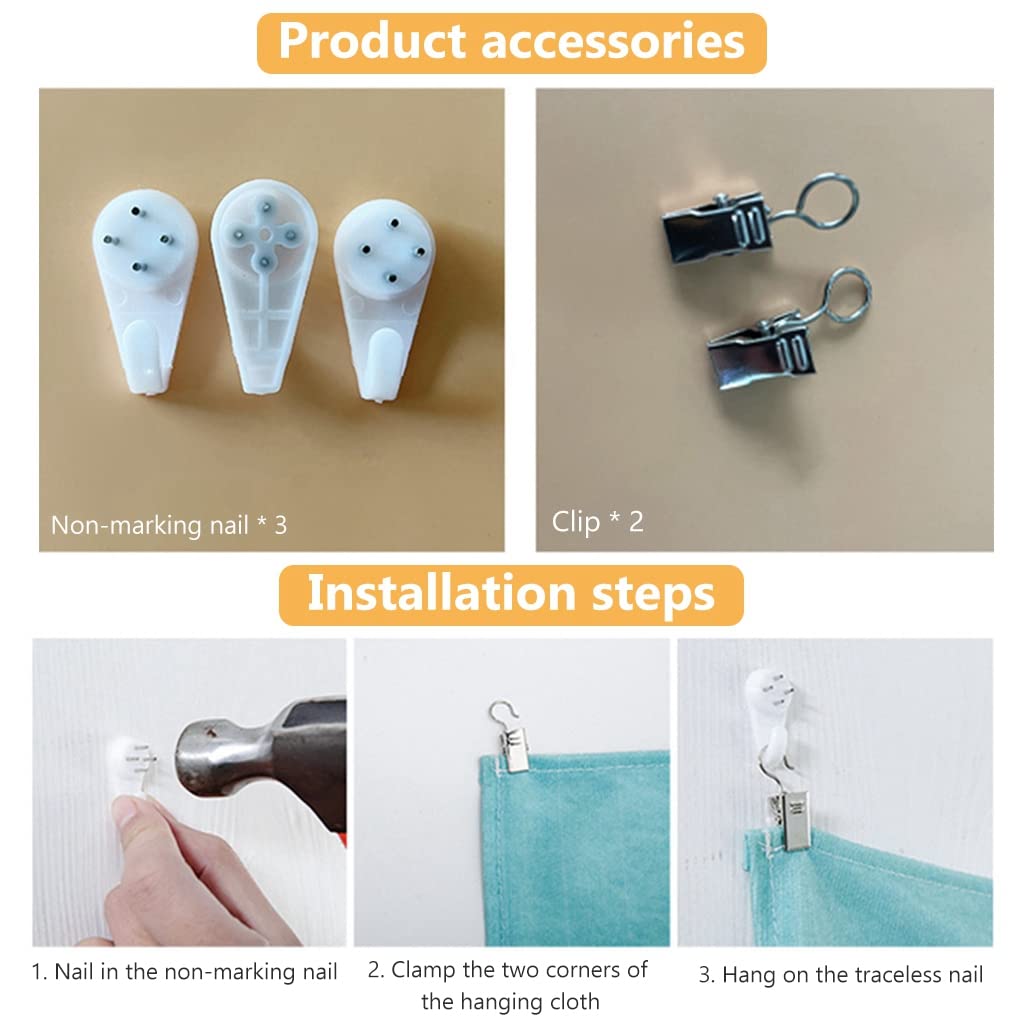 Product accessories

Non-marking nail * 3

Clip * 2

Installation steps

1. Nail in the non-marking nail

2. Clamp the two corners of the hanging cloth

3. Hang on the traceless nail