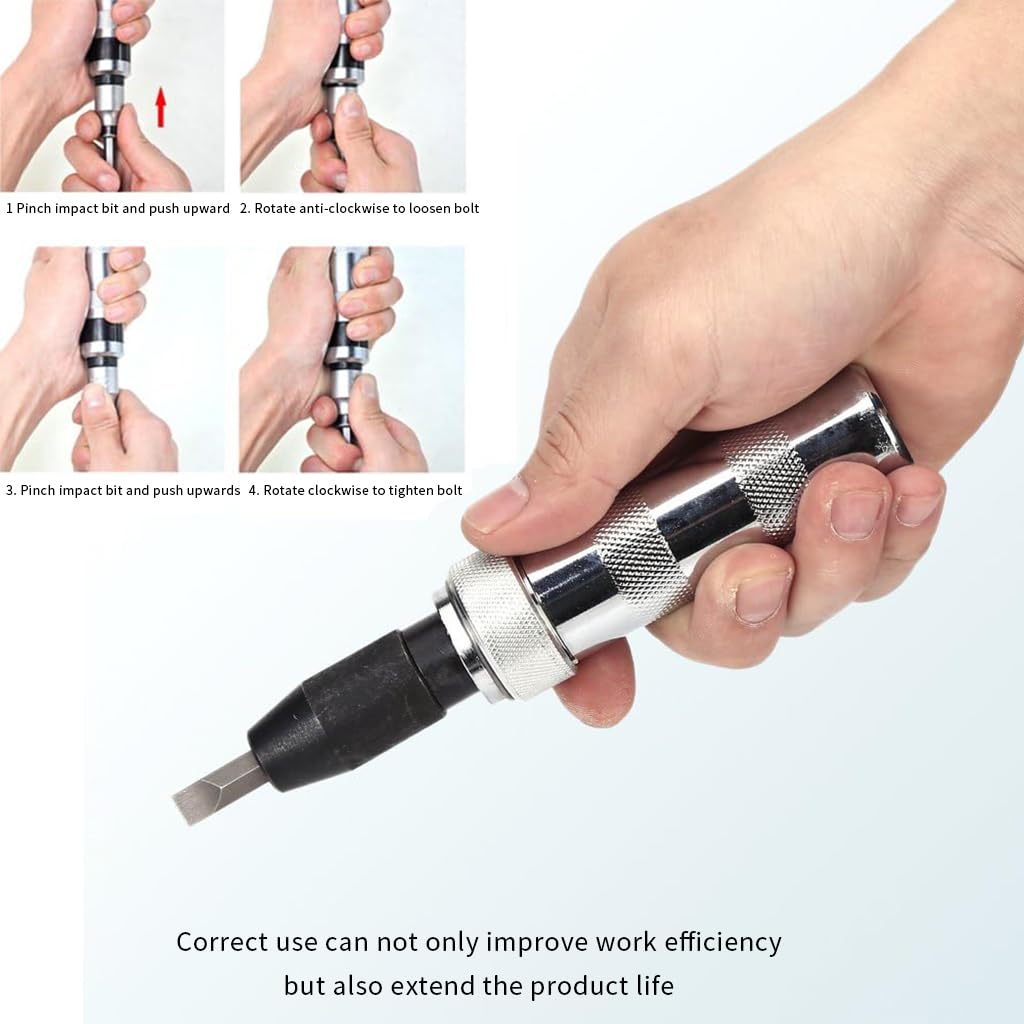 1 Pinch impact bit and push upward

2. Rotate anti-clockwise to loosen bolt

3. Pinch impact bit and push upwards

4. Rotate clockwise to tighten bolt

Correct use can not only improve work efficiency but also extend the product life