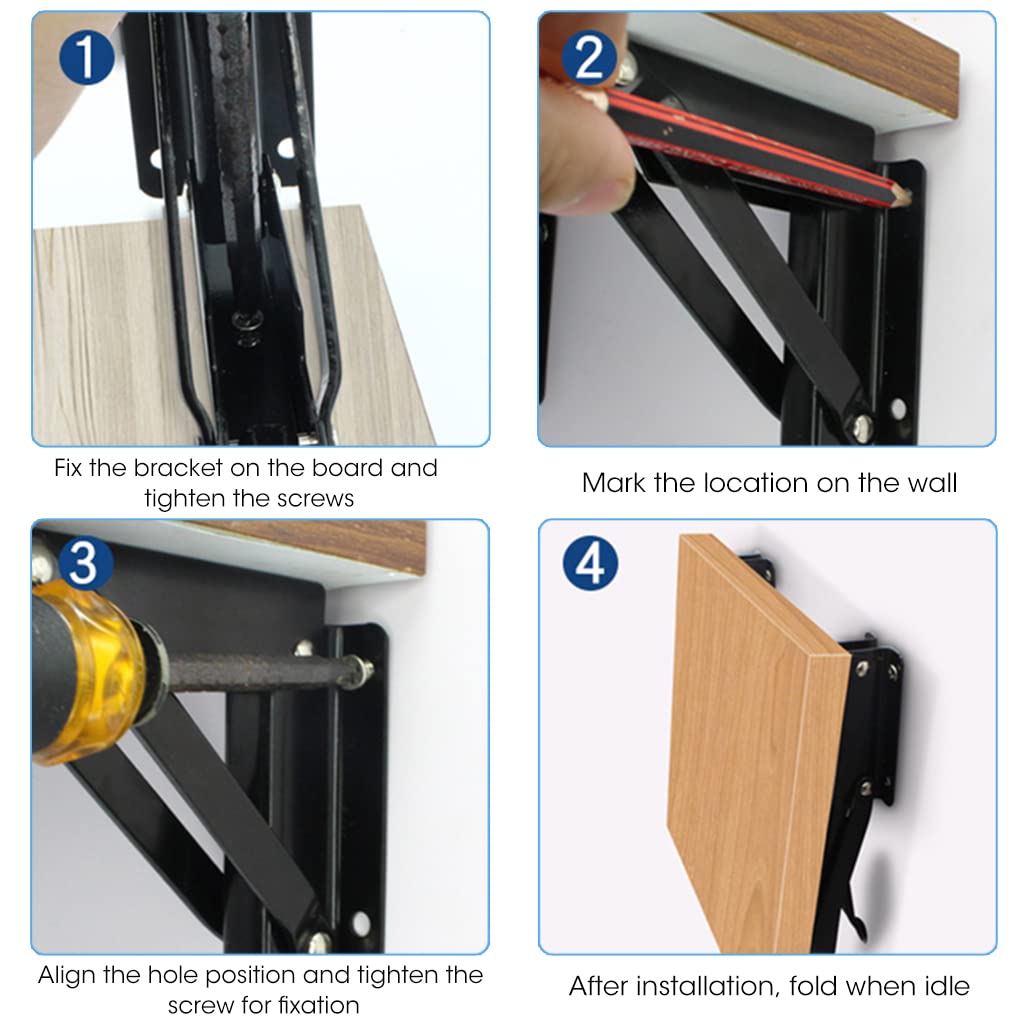 1

Fix the bracket on the board and tighten the screws

2

Mark the location on the wall

3

Align the hole position and tighten the screw for fixation

4

After installation, fold when idle