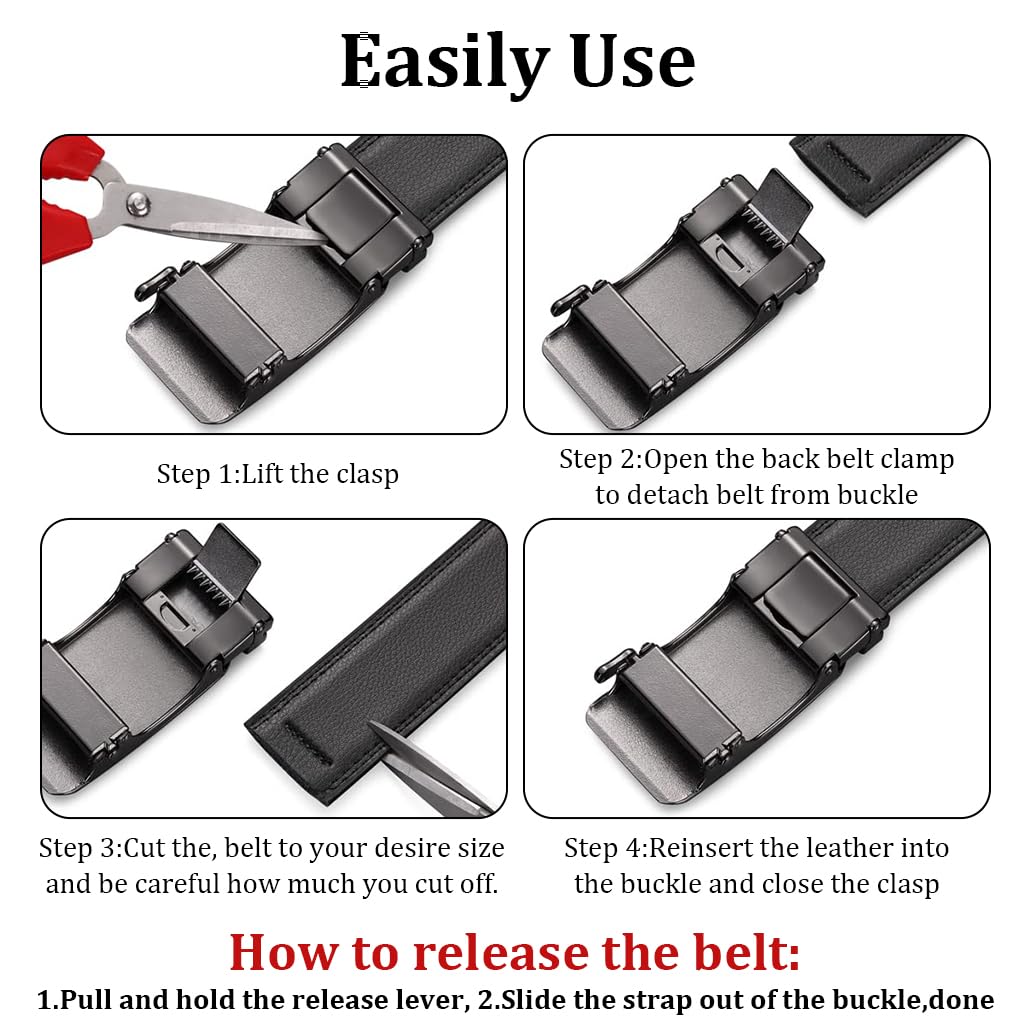 Easily Use

Step 1:Lift the clasp

Step 2:Open the back belt clamp to detach belt from buckle

Step 3:Cut the, belt to your desire size and be careful how much you cut off.

Step 4:Reinsert the leather into the buckle and close the clasp

How to release the belt:

1.Pull and hold the release lever, 2.Slide the strap out of the buckle,done