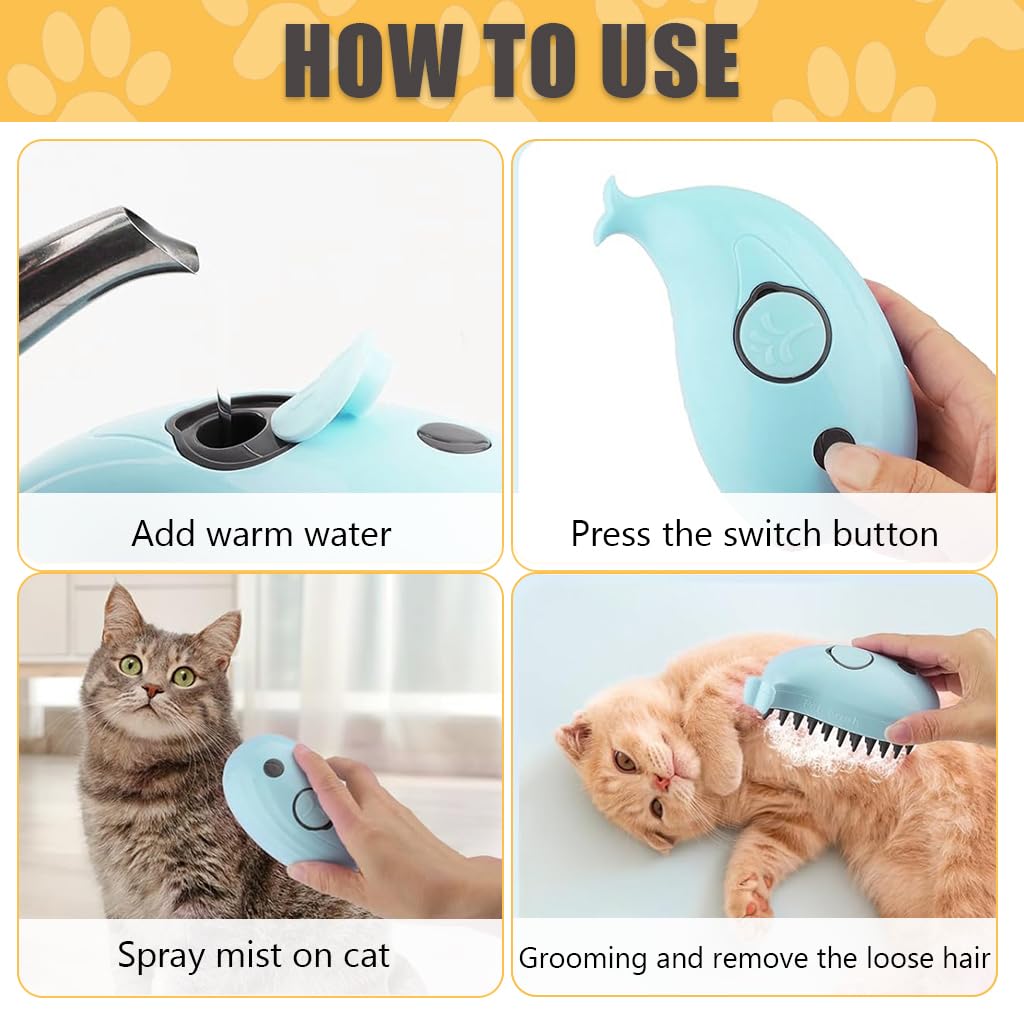 HOW TO USE

Add warm water

Press the switch button

Spray mist on cat

Grooming and remove the loose hair