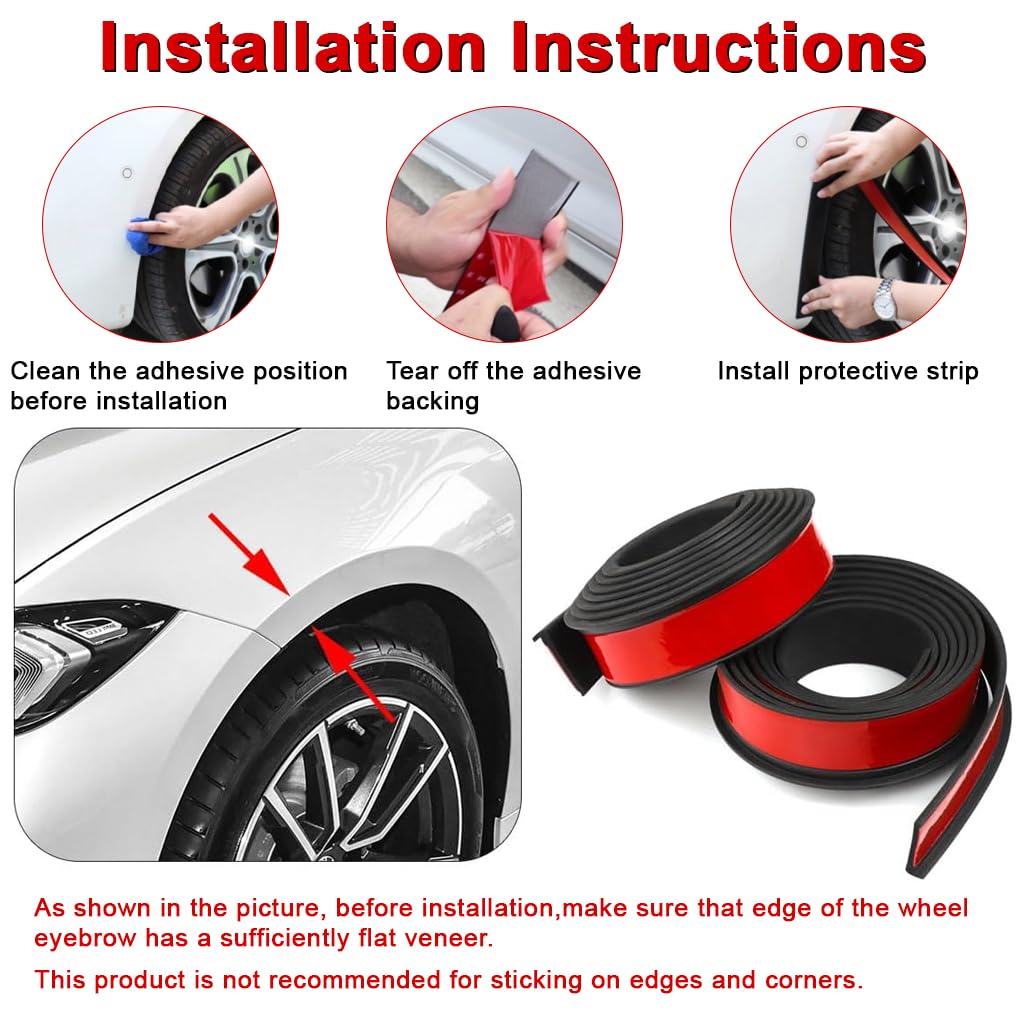 Installation Instructions

Clean the adhesive position before installation

Tear off the adhesive backing

Install protective strip

As shown in the picture, before installation,make sure that edge of the wheel eyebrow has a sufficiently flat veneer.

This product is not recommended for sticking on edges and corners.