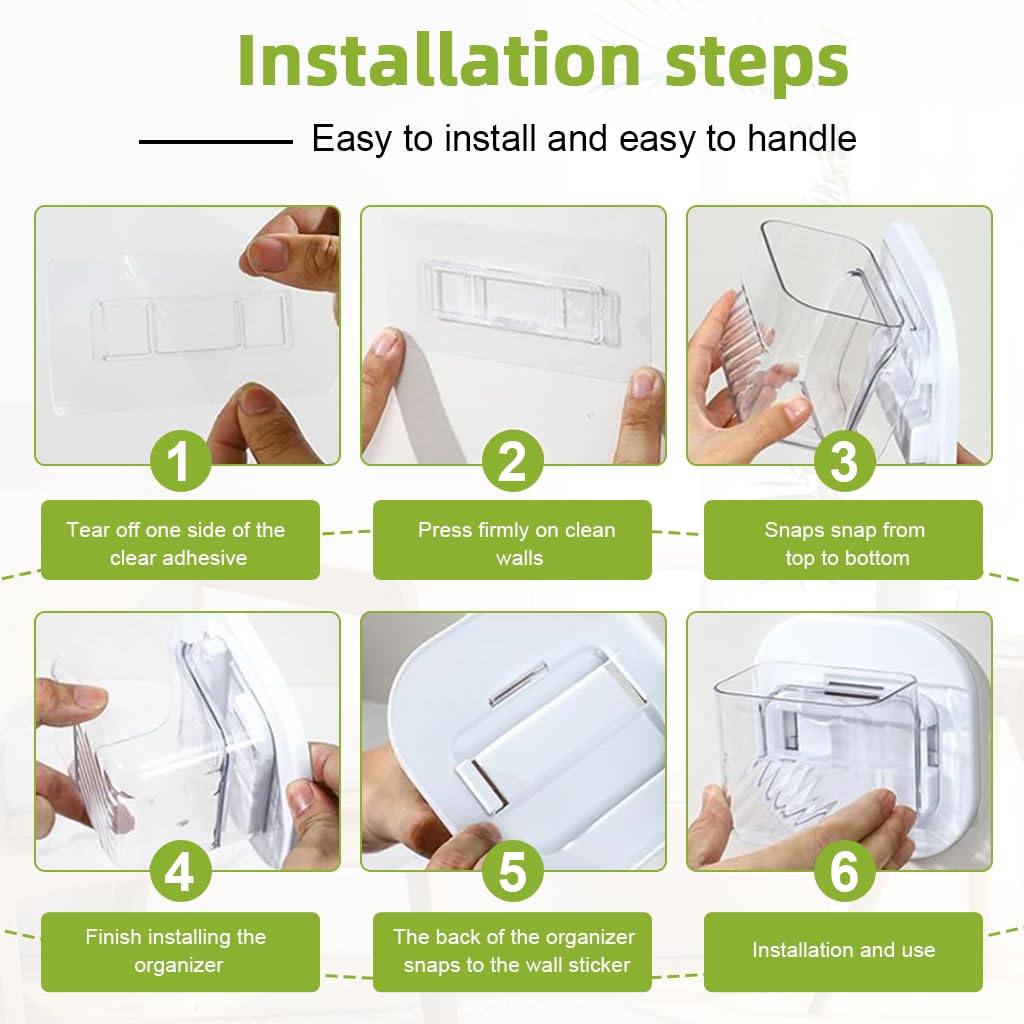 Installation steps

Easy to install and easy to handle

1

Tear off one side of the clear adhesive

2

Press firmly on clean walls

3

Snaps snap from top to bottom

4

Finish installing the organizer

5

The back of the organizer snaps to the wall sticker

6

Installation and use