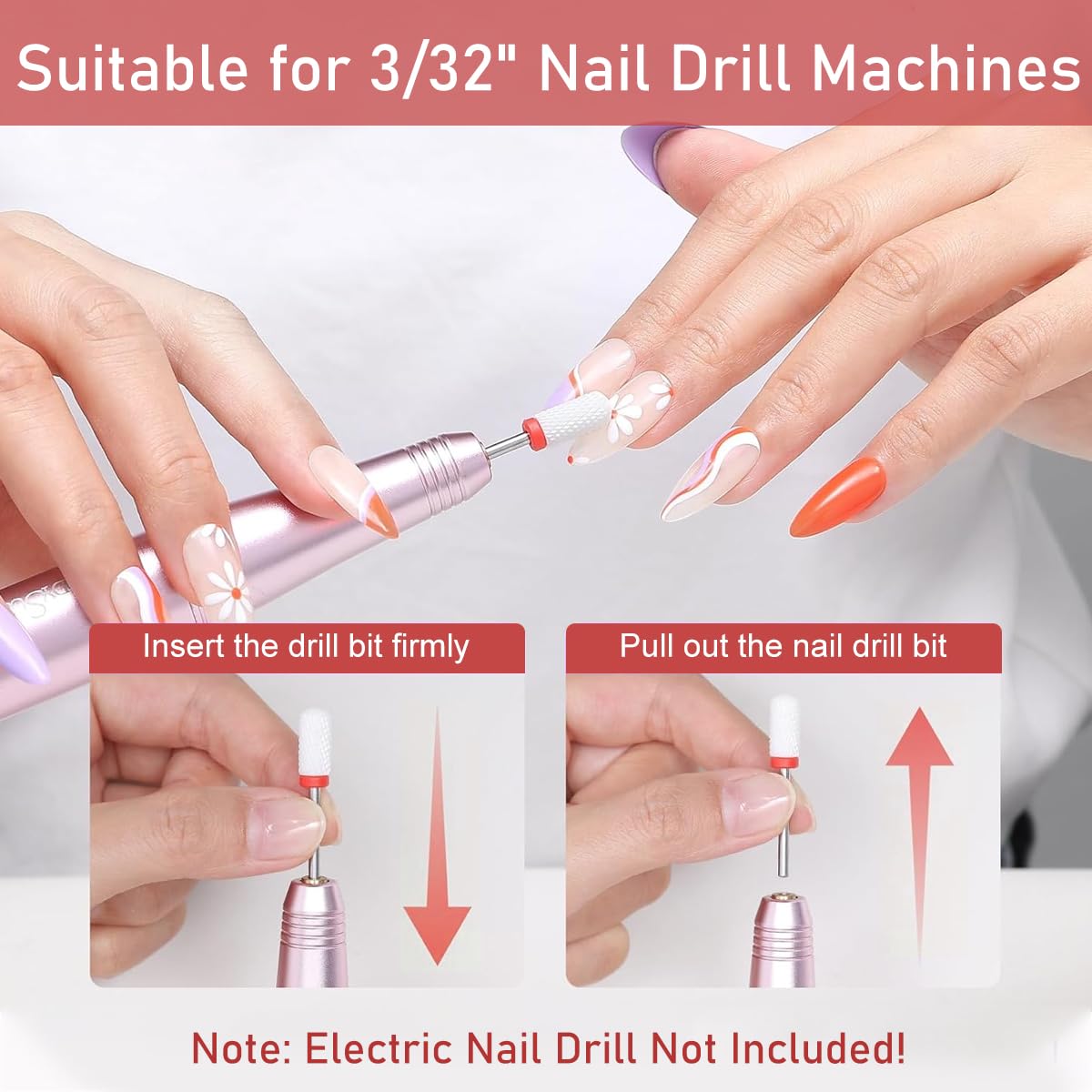 Suitable for 3/32" Nail Drill Machines

Insert the drill bit firmly

Pull out the nail drill bit

Note: Electric Nail Drill Not Included!