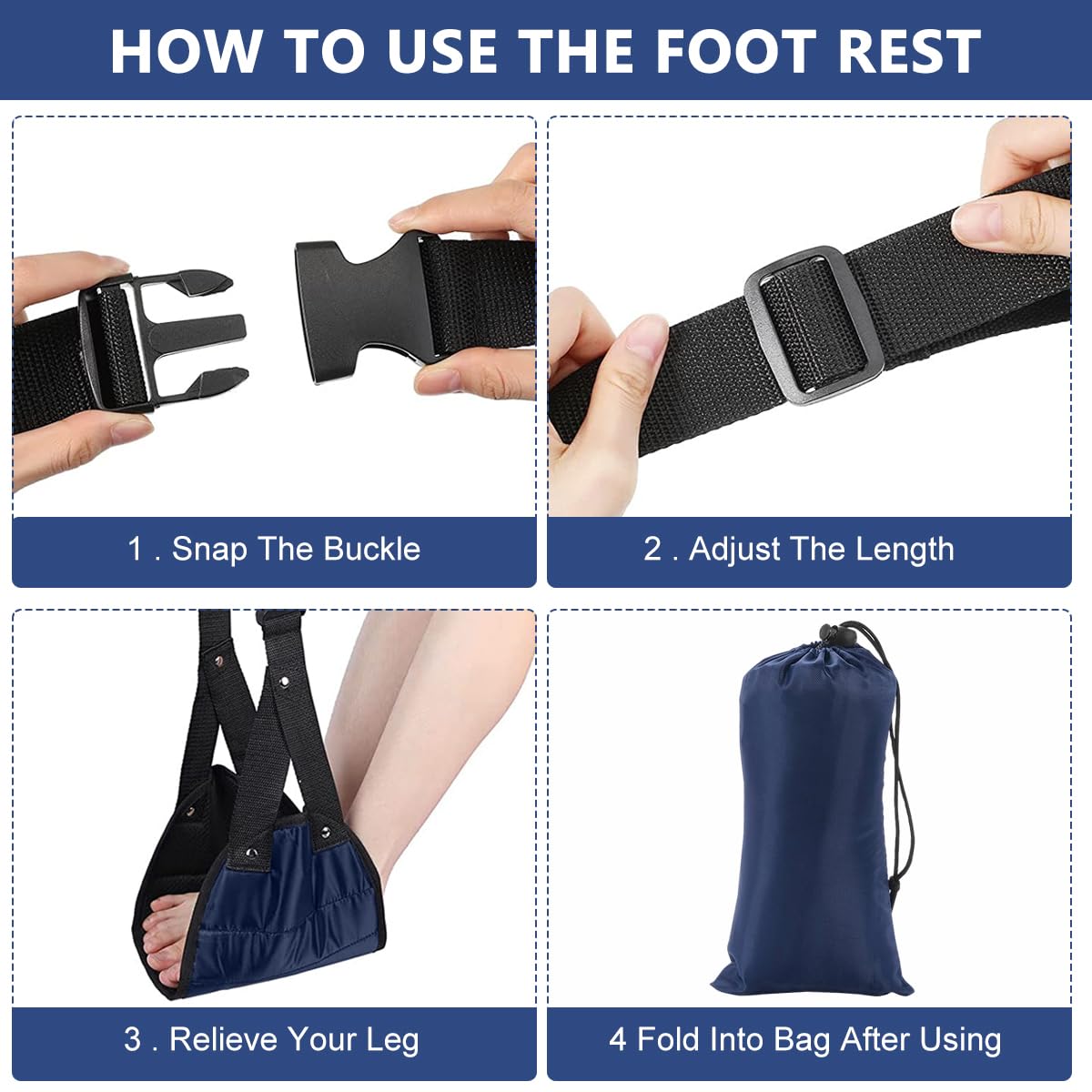 HOW TO USE THE FOOT REST

1 . Snap The Buckle

2 . Adjust The Length

3 . Relieve Your Leg

4 Fold Into Bag After Using