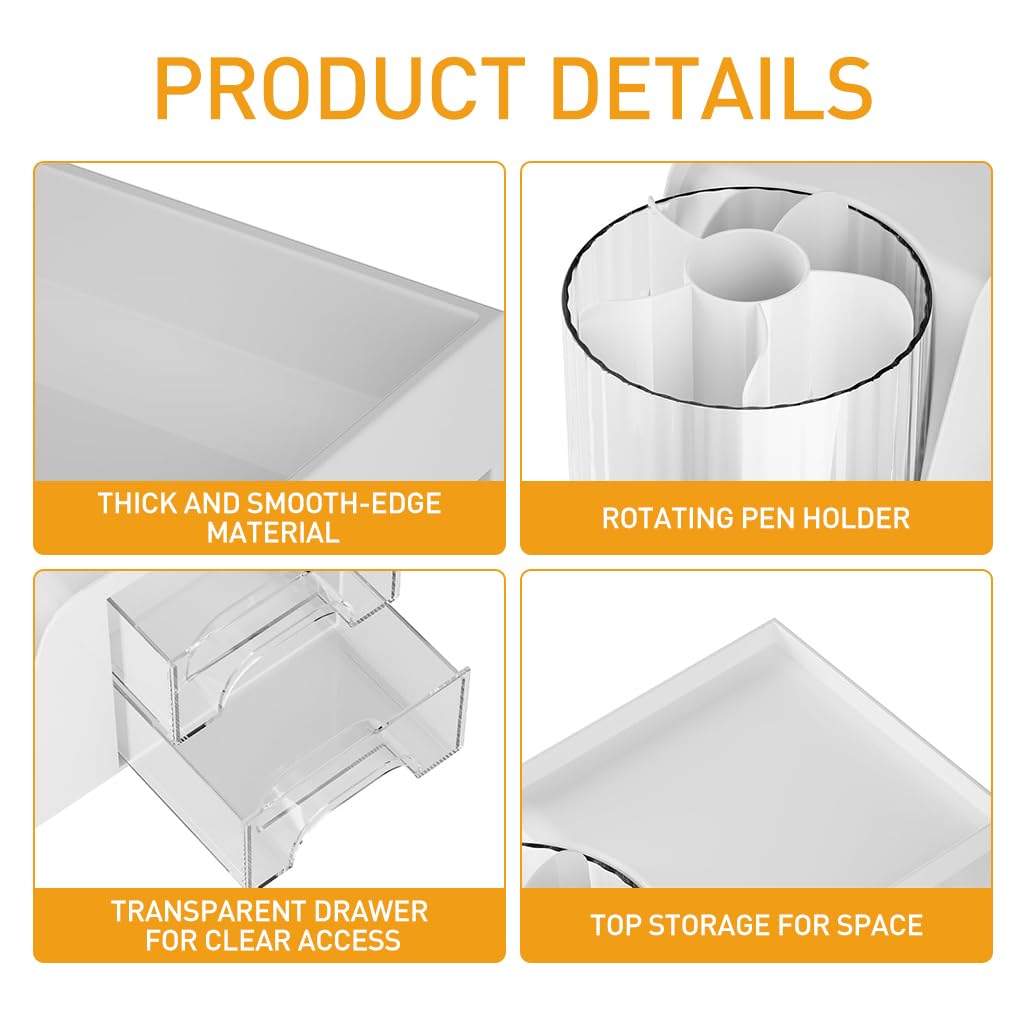 PRODUCT DETAILS

THICK AND SMOOTH-EDGE MATERIAL

ROTATING PEN HOLDER

TRANSPARENT DRAWER FOR CLEAR ACCESS

TOP STORAGE FOR SPACE