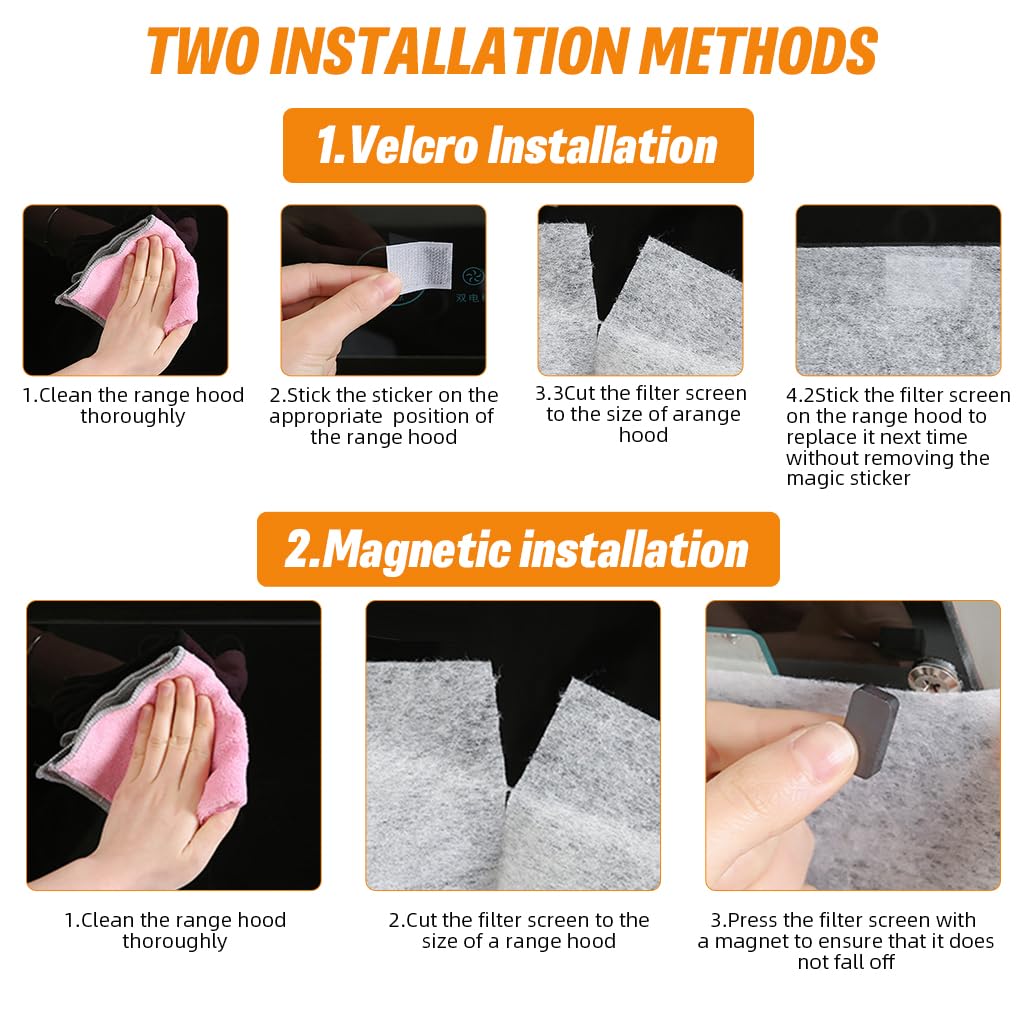 TWO INSTALLATION METHODS

1.Velcro Installation

双电

1.Clean the range hood thoroughly

2.Stick the sticker on the appropriate position of the range hood

3.3Cut the filter screen to the size of arange hood

4.2Stick the filter screen on the range hood to replace it next time without removing the magic sticker

2.Magnetic installation

1.Clean the range hood thoroughly

2.Cut the filter screen to the size of a range hood

3.Press the filter screen with a magnet to ensure that it does not fall off