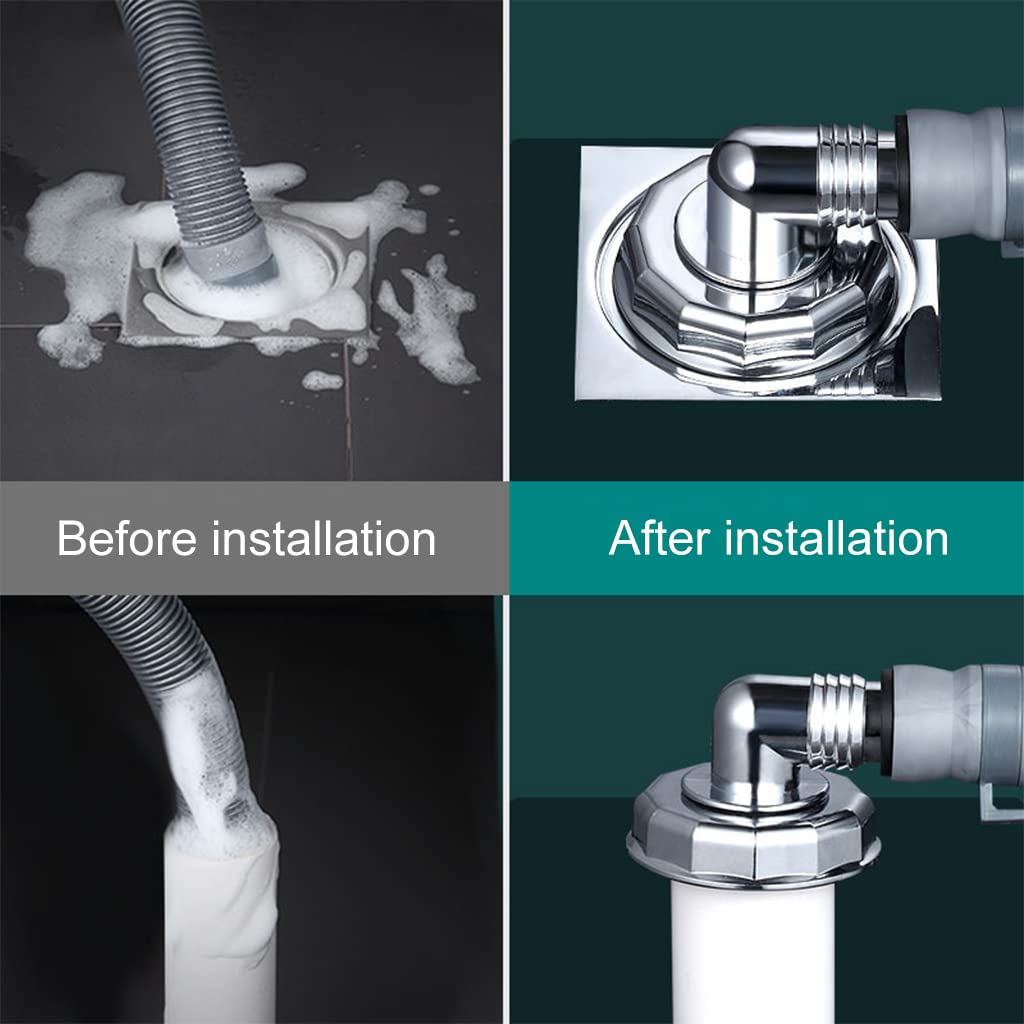 Before installation

After installation