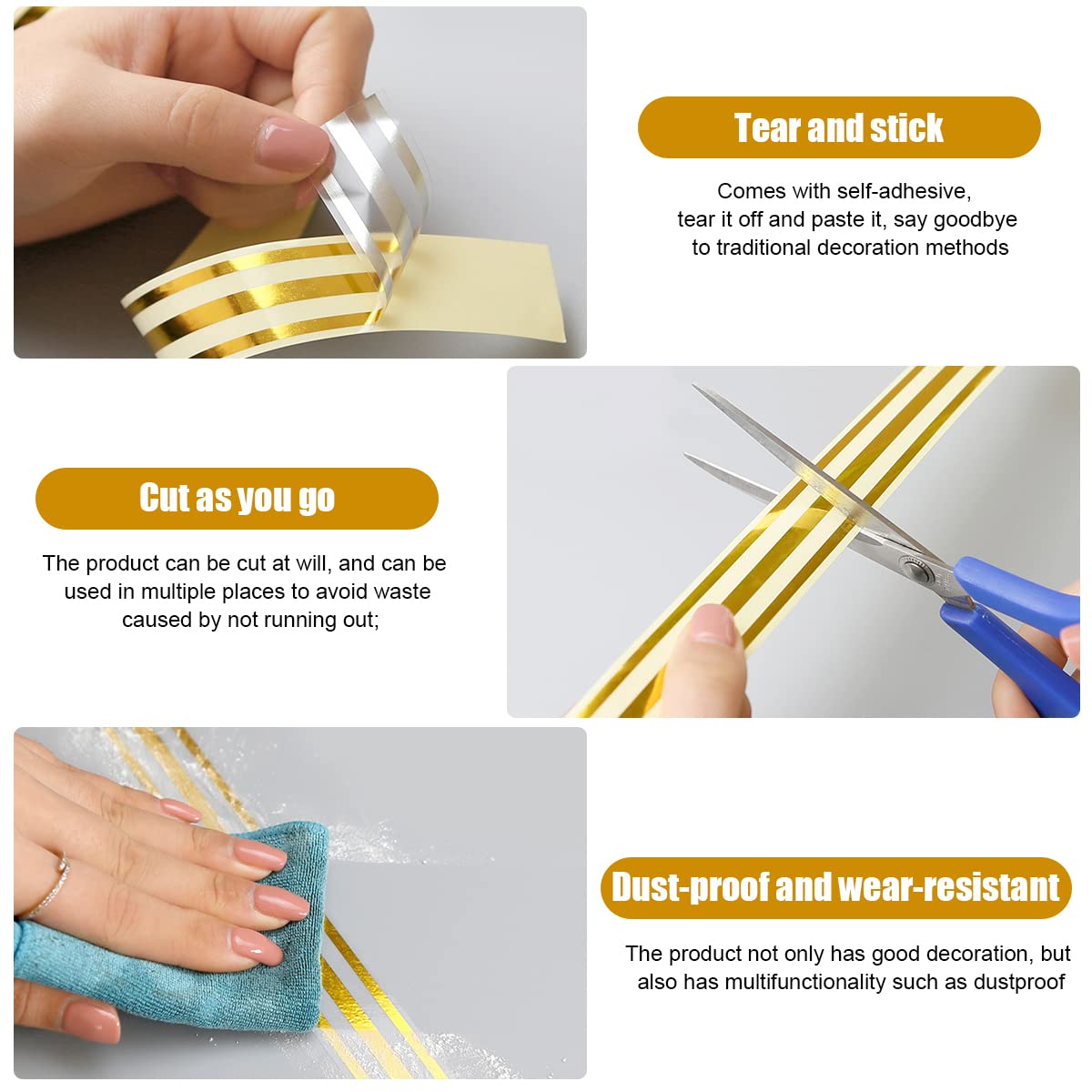 Tear and stick

Comes with self-adhesive, tear it off and paste it, say goodbye to traditional decoration methods

Cut as you go

The product can be cut at will, and can be used in multiple places to avoid waste caused by not running out;

Dust-proof and wear-resistant

The product not only has good decoration, but also has multifunctionality such as dustproof