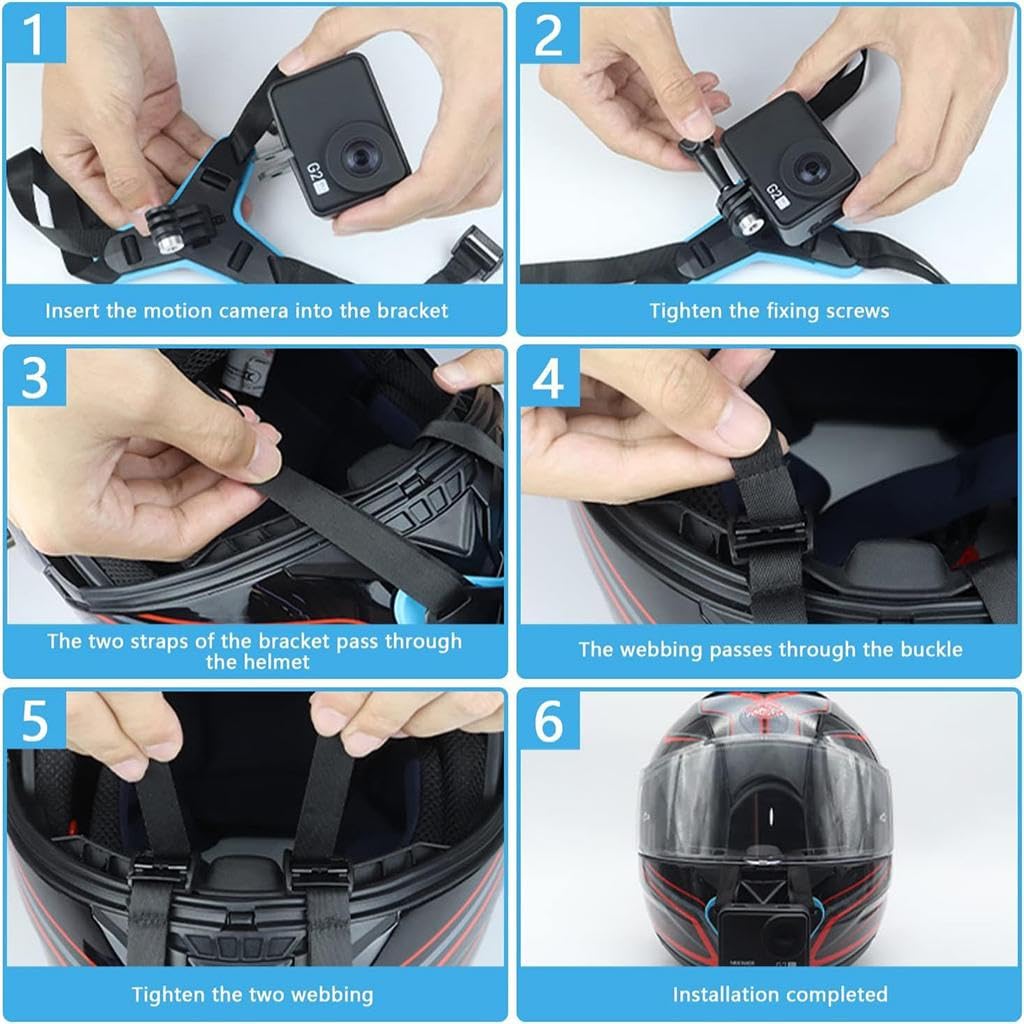 1
G2
Insert the motion camera into the bracket

2
G2
Tighten the fixing screws

3
The two straps of the bracket pass through the helmet

4
The webbing passes through the buckle

5
Tighten the two webbing

6
Installation completed