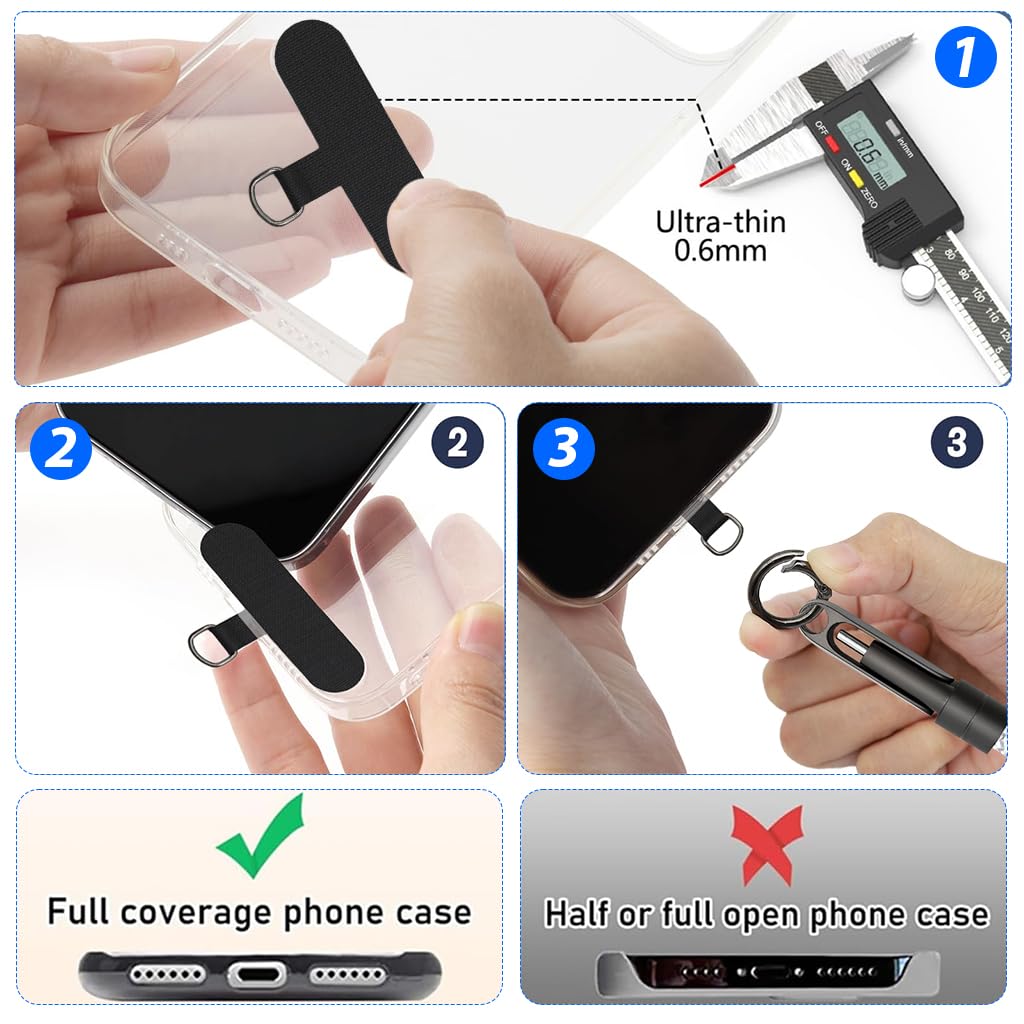 1

OFF ON ZERO in/mm 0.6 mm

Ultra-thin 0.6mm

2 2

3 3

Full coverage phone case

Half or full open phone case