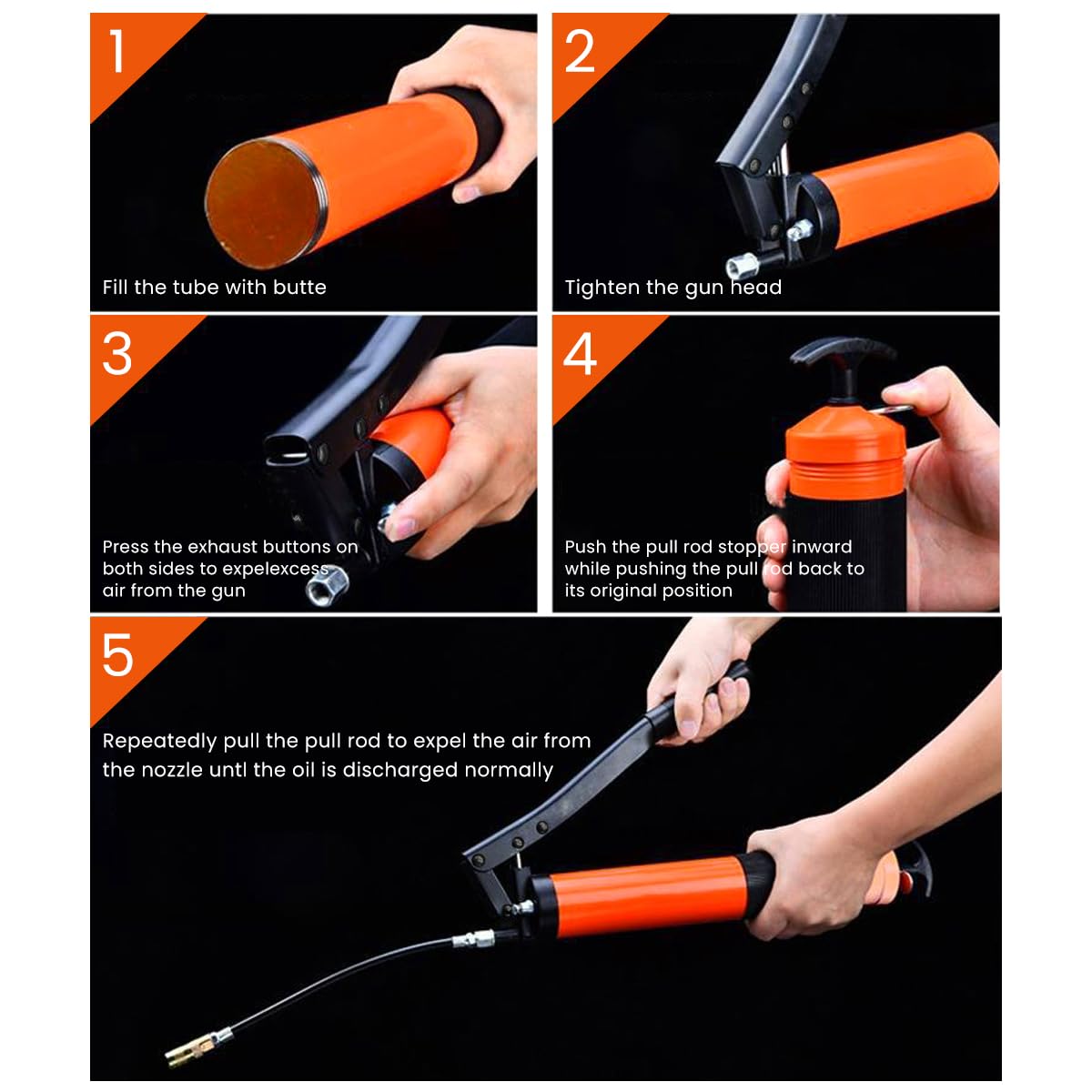 1

Fill the tube with butte

2

Tighten the gun head

3

Press the exhaust buttons on both sides to expelexcess air from the gun

4

Push the pull rod stopper inward while pushing the pull rod back to its original position

5

Repeatedly pull the pull rod to expel the air from the nozzle untl the oil is discharged normally