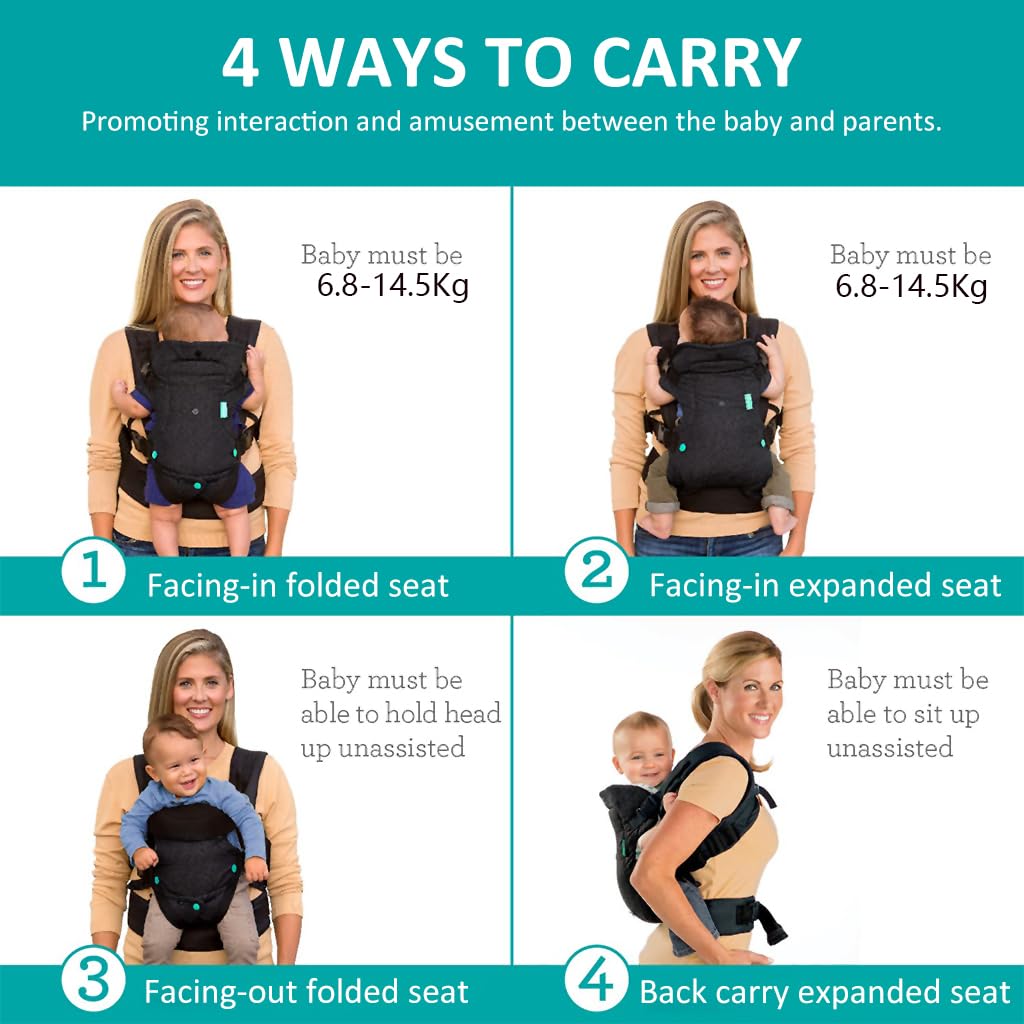 4 WAYS TO CARRY

Promoting interaction and amusement between the baby and parents.

Baby must be
6.8-14.5Kg

1 Facing-in folded seat

Baby must be
6.8-14.5Kg

2 Facing-in expanded seat

Baby must be able to hold head up unassisted

3 Facing-out folded seat

Baby must be able to sit up unassisted

4 Back carry expanded seat