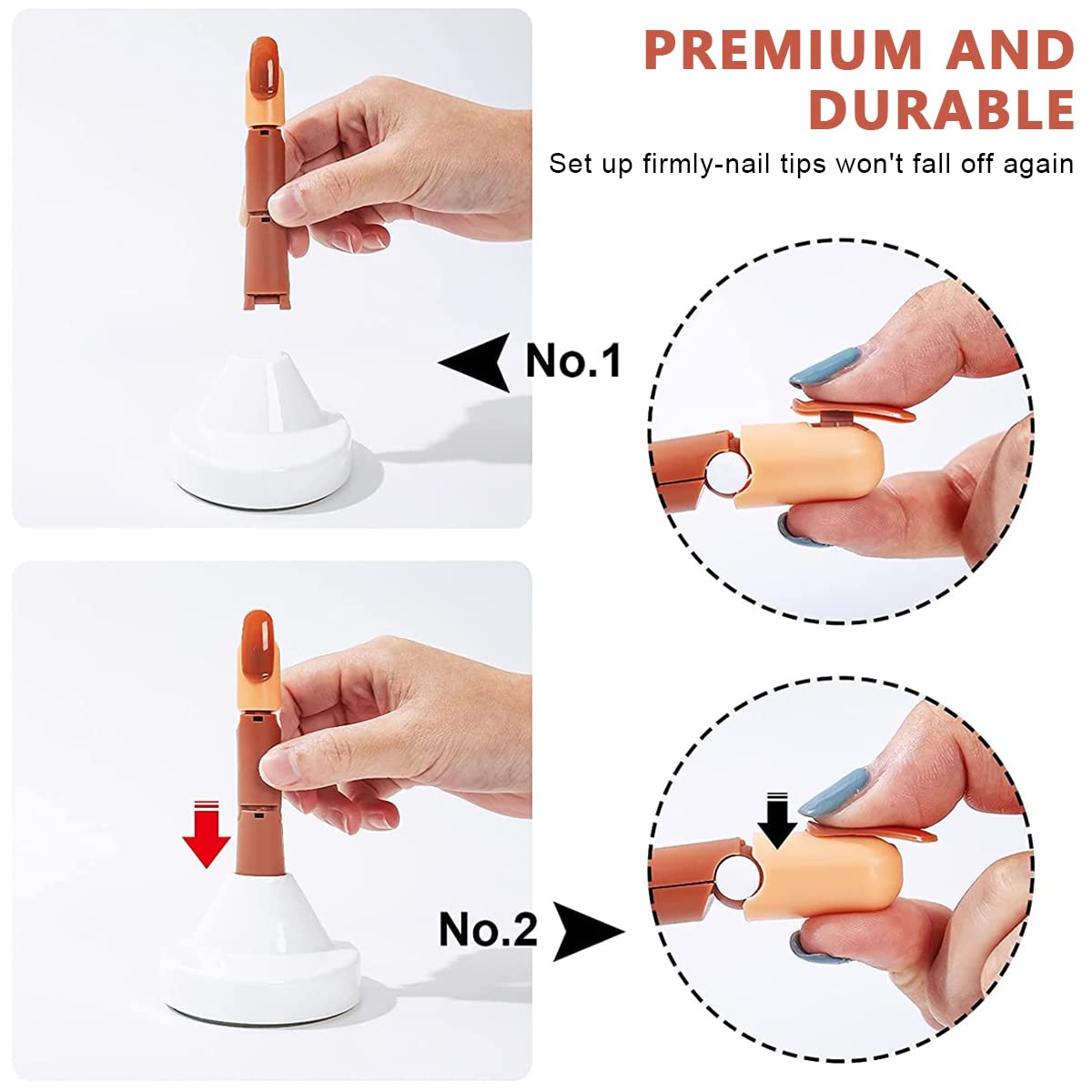 PREMIUM AND DURABLE

Set up firmly-nail tips won't fall off again

No.1

No.2