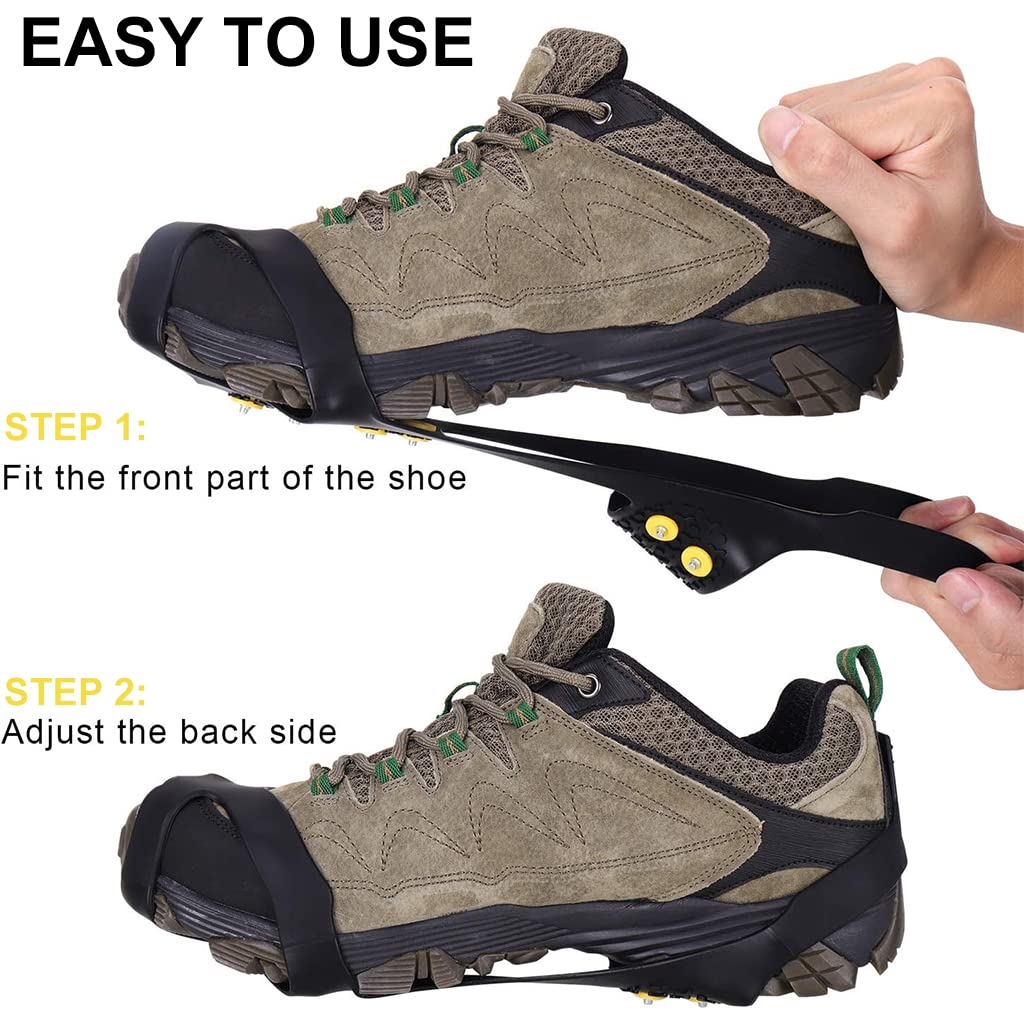 EASY TO USE

STEP 1:
Fit the front part of the shoe

STEP 2:
Adjust the back side