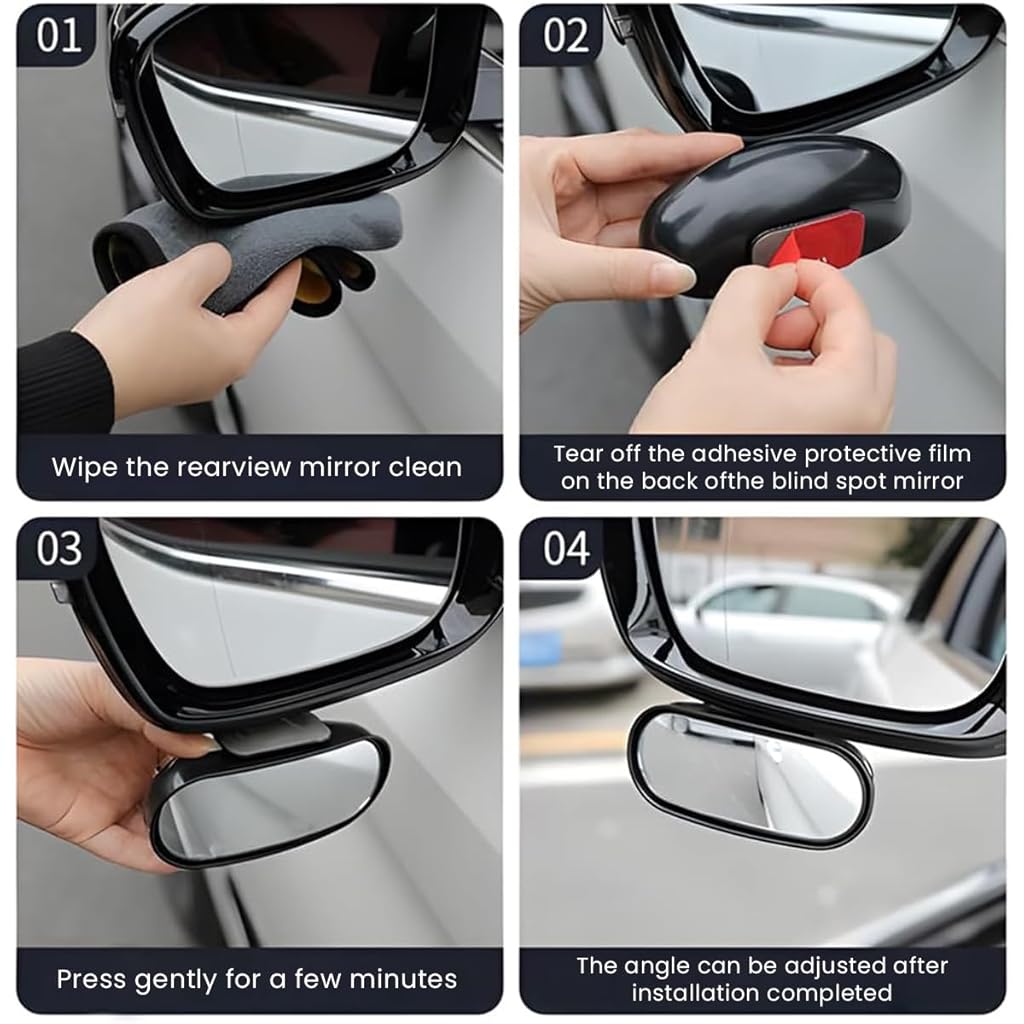 01

Wipe the rearview mirror clean

02

Tear off the adhesive protective film on the back ofthe blind spot mirror

03

Press gently for a few minutes

04

The angle can be adjusted after installation completed