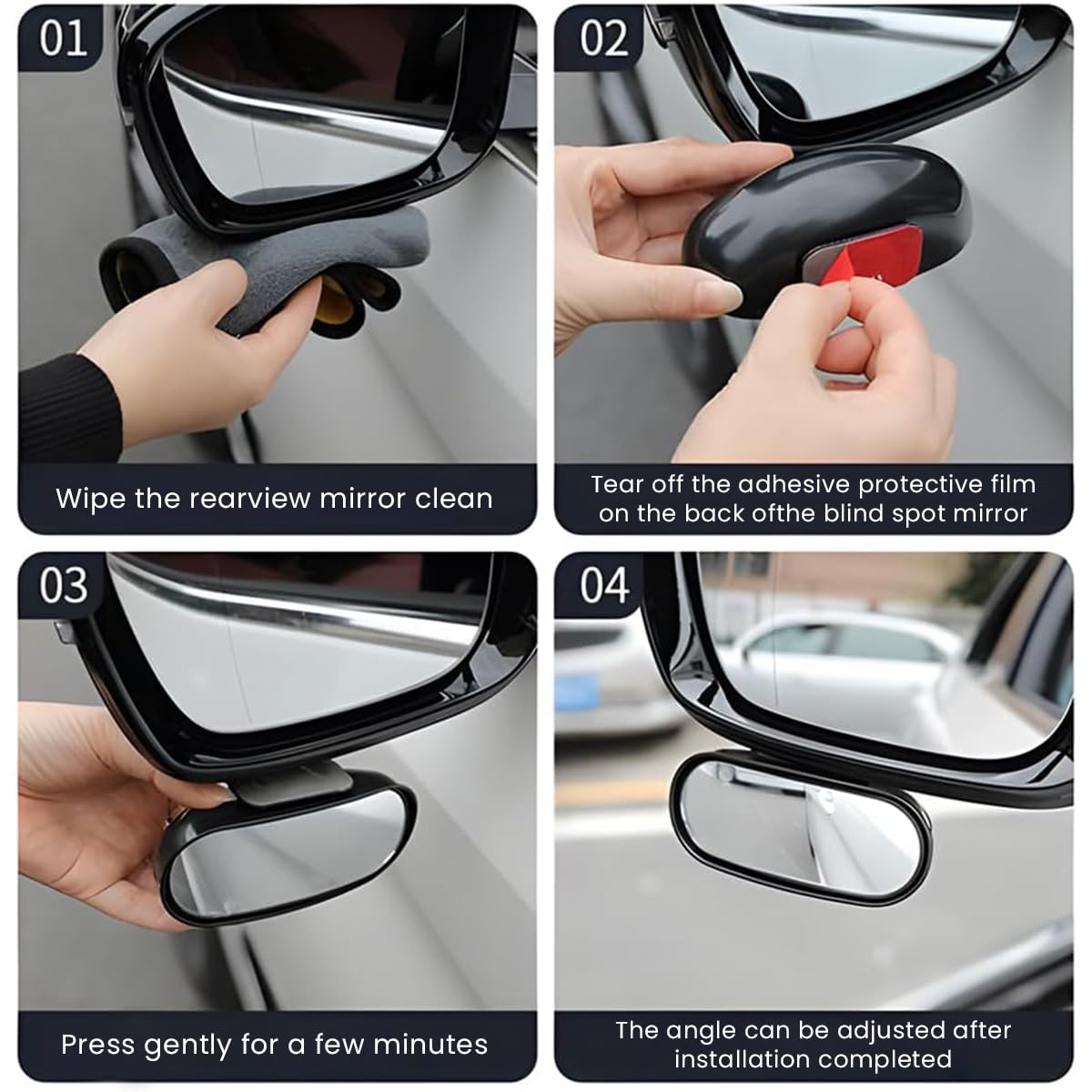 01

Wipe the rearview mirror clean

02

Tear off the adhesive protective film on the back ofthe blind spot mirror

03

Press gently for a few minutes

04

The angle can be adjusted after installation completed