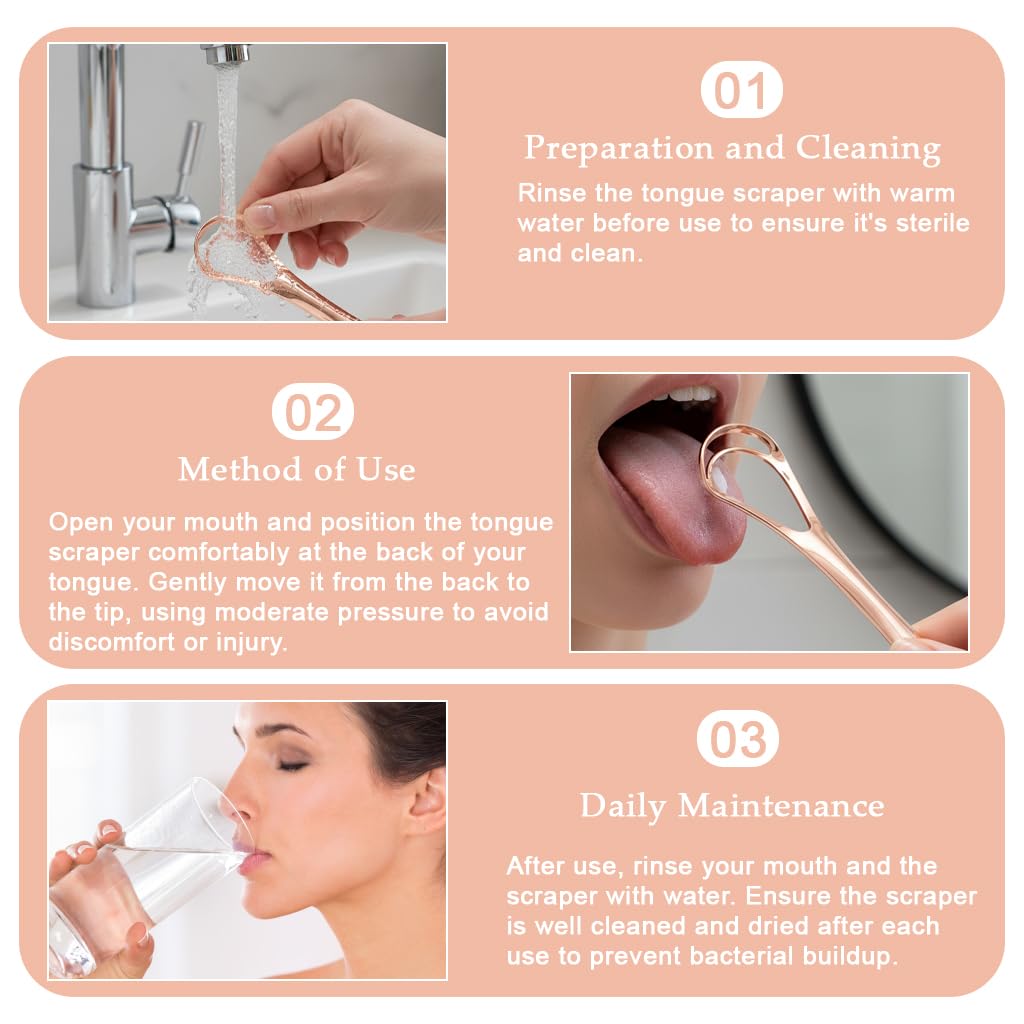 01

Preparation and Cleaning

Rinse the tongue scraper with warm water before use to ensure it's sterile and clean.

02

Method of Use

Open your mouth and position the tongue scraper comfortably at the back of your tongue. Gently move it from the back to the tip, using moderate pressure to avoid discomfort or injury.

03

Daily Maintenance

After use, rinse your mouth and the scraper with water. Ensure the scraper is well cleaned and dried after each use to prevent bacterial buildup.