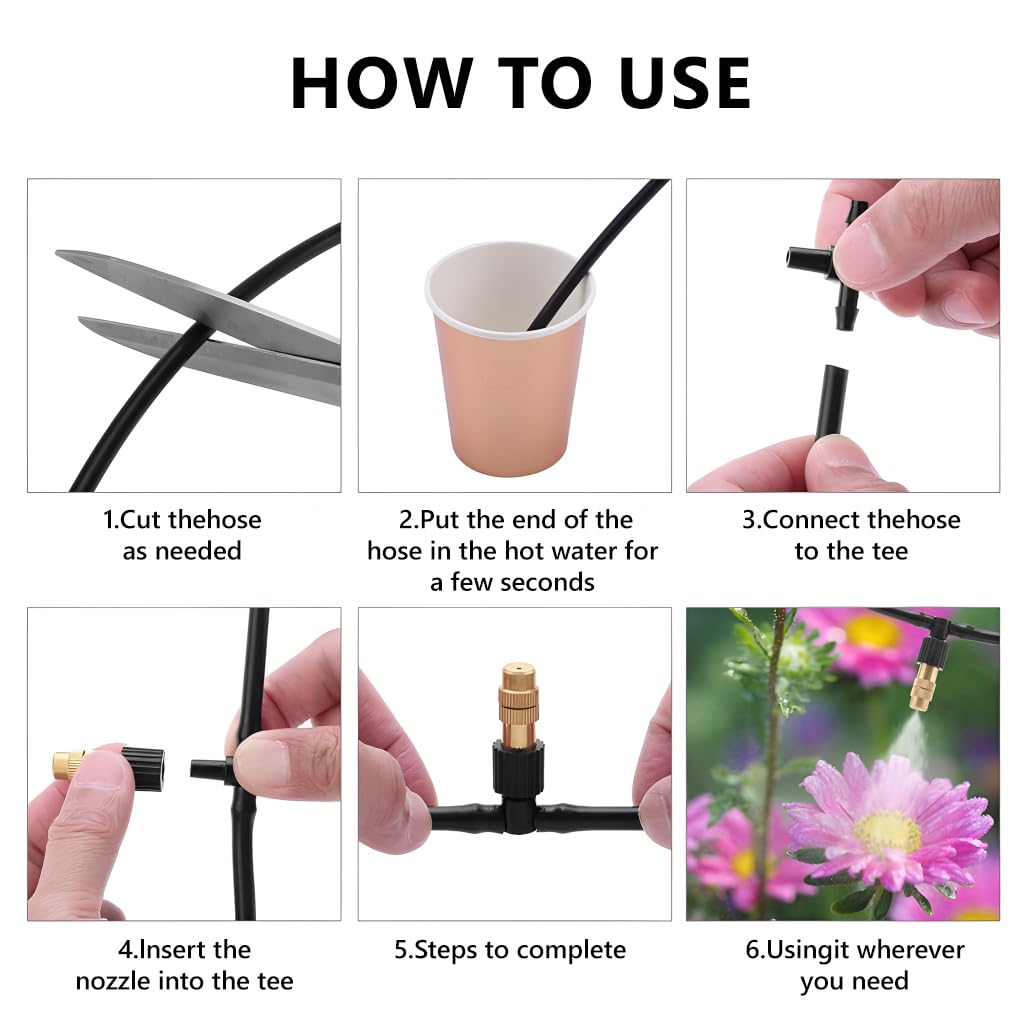 HOW TO USE

1.Cut thehose as needed

2.Put the end of the hose in the hot water for a few seconds

3.Connect thehose to the tee

4.Insert the nozzle into the tee

5.Steps to complete

6.Usingit wherever you need