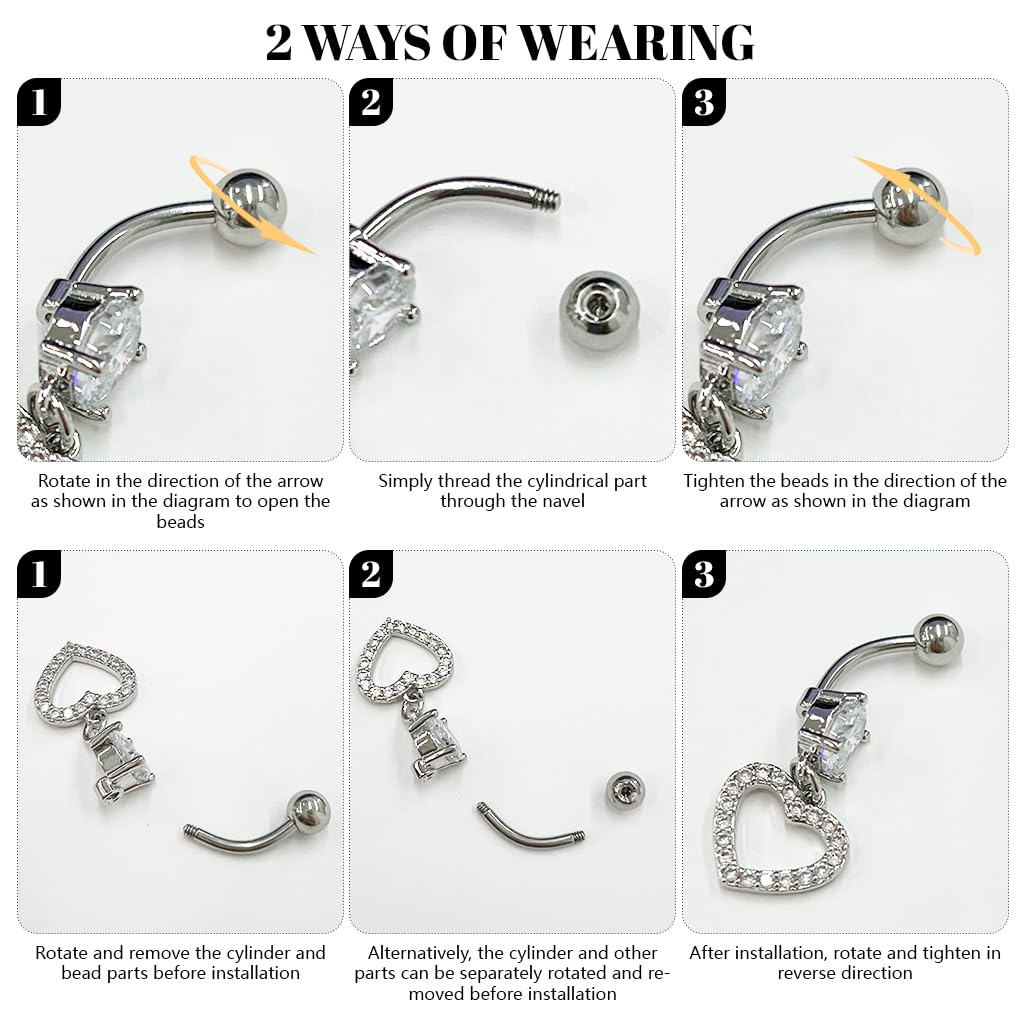 2 WAYS OF WEARING

1

Rotate in the direction of the arrow as shown in the diagram to open the beads

2

Simply thread the cylindrical part through the navel

3

Tighten the beads in the direction of the arrow as shown in the diagram

1

Rotate and remove the cylinder and bead parts before installation

2

Alternatively, the cylinder and other parts can be separately rotated and removed before installation

3

After installation, rotate and tighten in reverse direction