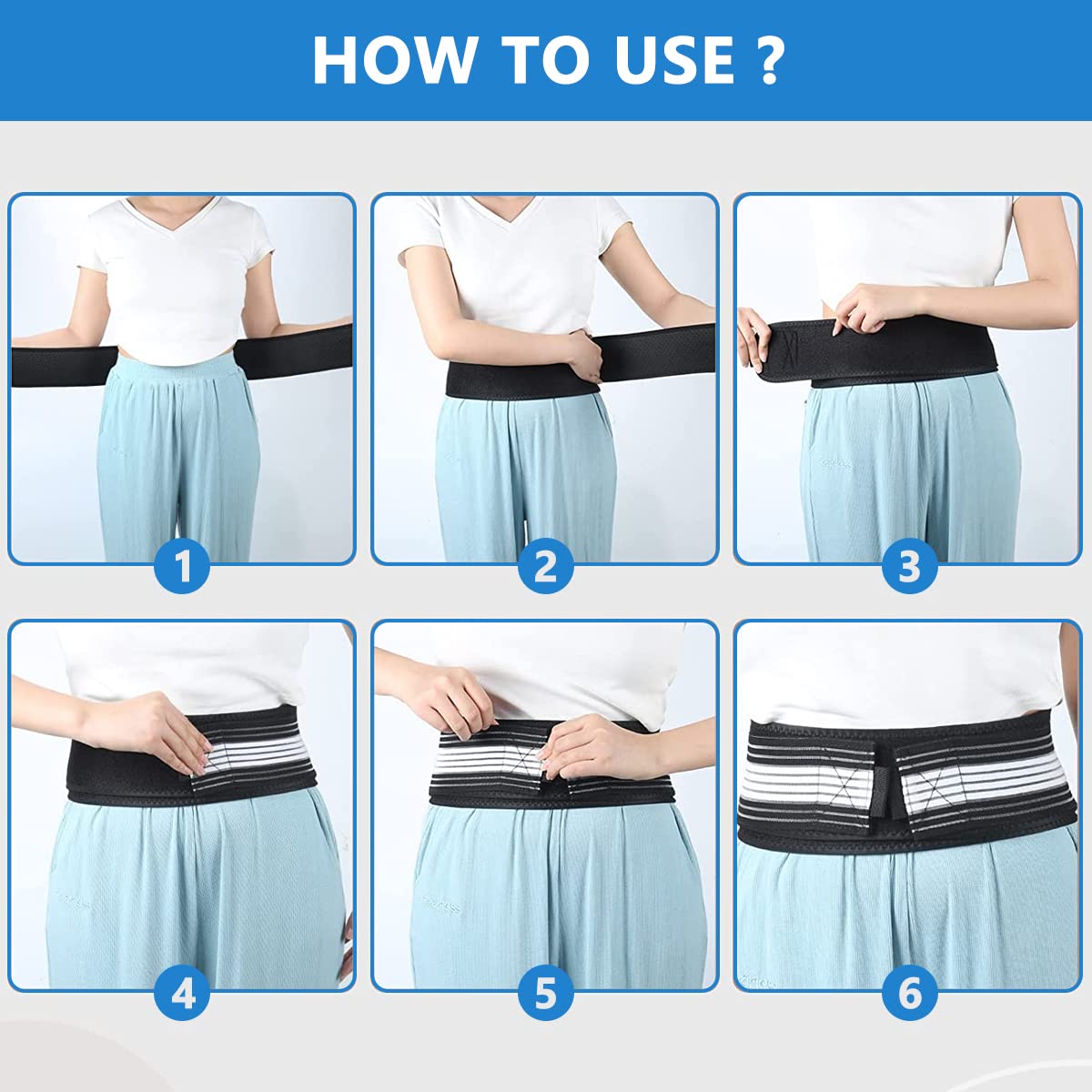 HOW TO USE ?

1

2

3

4

5

6