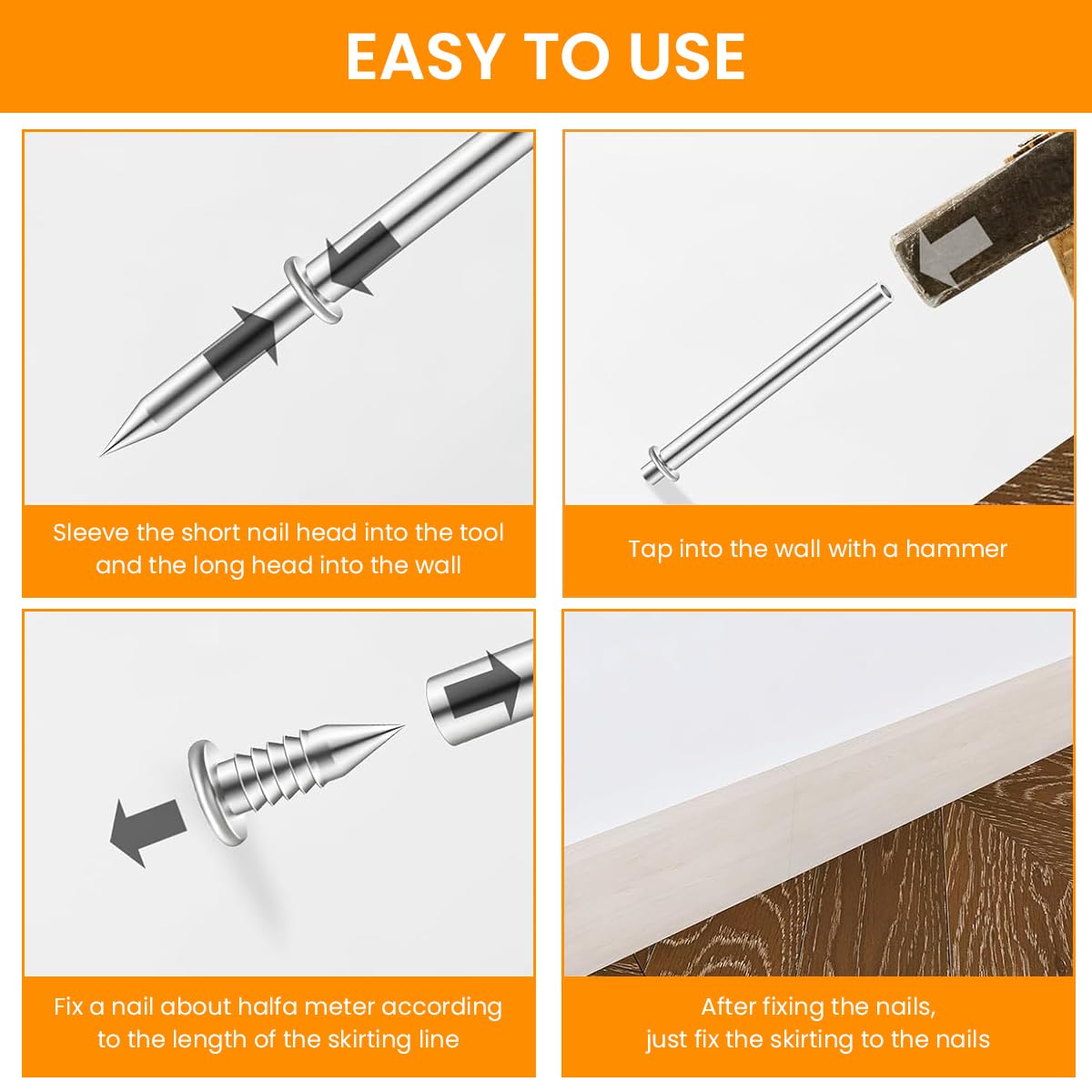 EASY TO USE

Sleeve the short nail head into the tool and the long head into the wall

Tap into the wall with a hammer

Fix a nail about halfa meter according to the length of the skirting line

After fixing the nails, just fix the skirting to the nails