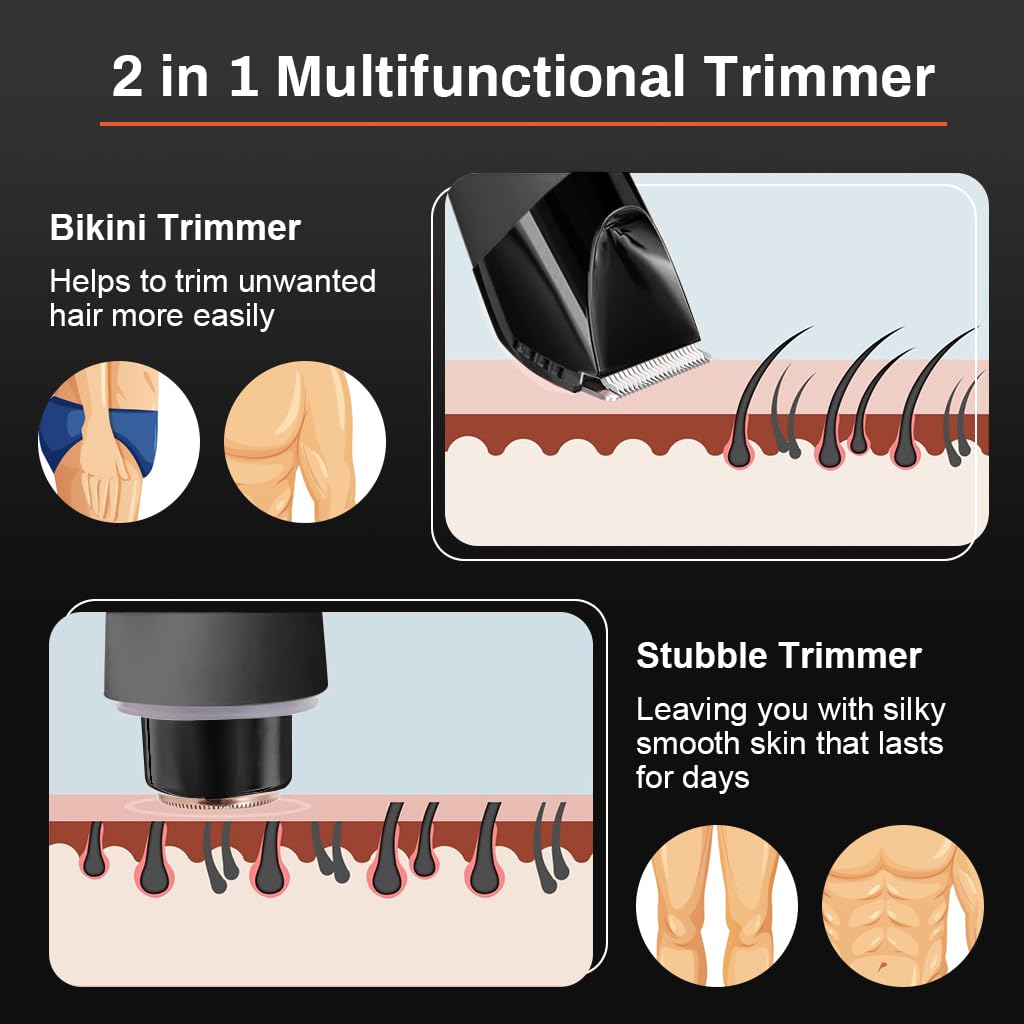 2 in 1 Multifunctional Trimmer

Bikini Trimmer

Helps to trim unwanted hair more easily

Stubble Trimmer

Leaving you with silky smooth skin that lasts for days