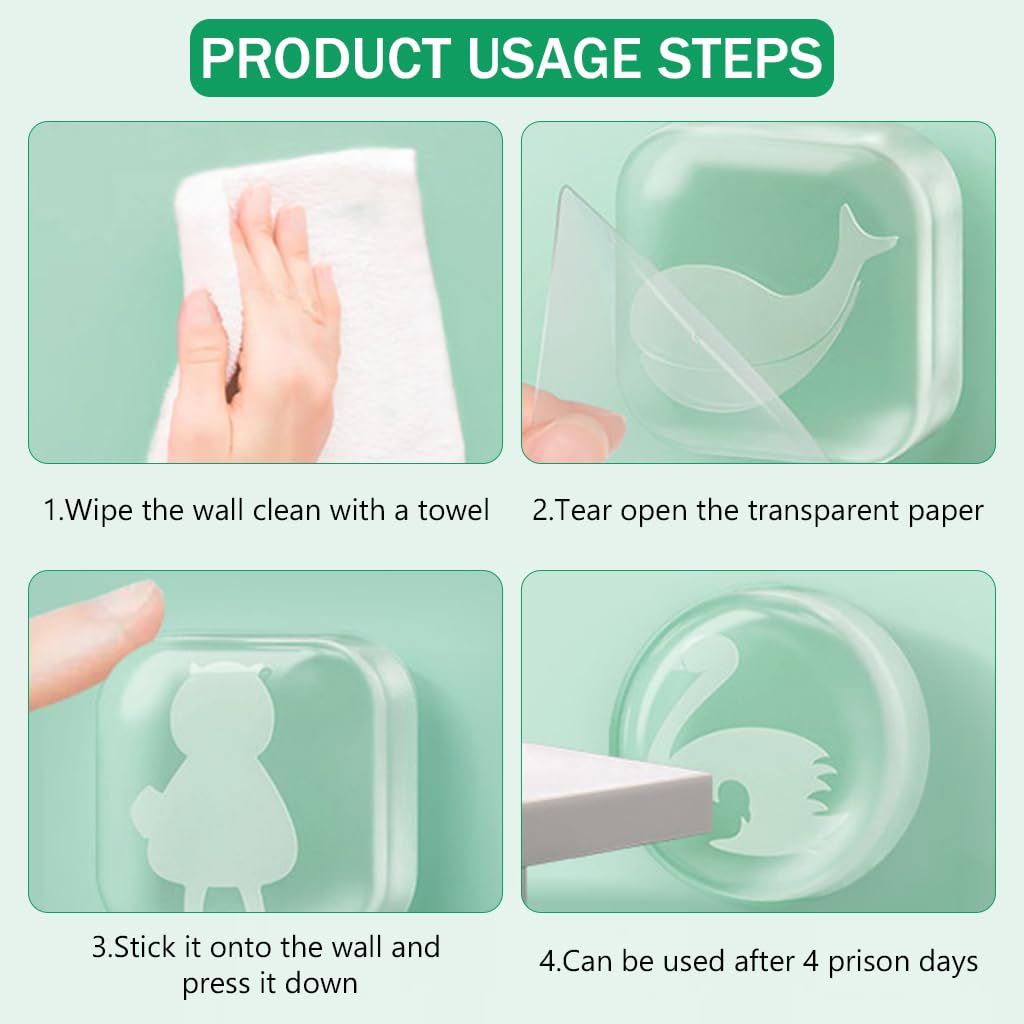 PRODUCT USAGE STEPS

1.Wipe the wall clean with a towel

2.Tear open the transparent paper

3.Stick it onto the wall and press it down

4.Can be used after 4 prison days