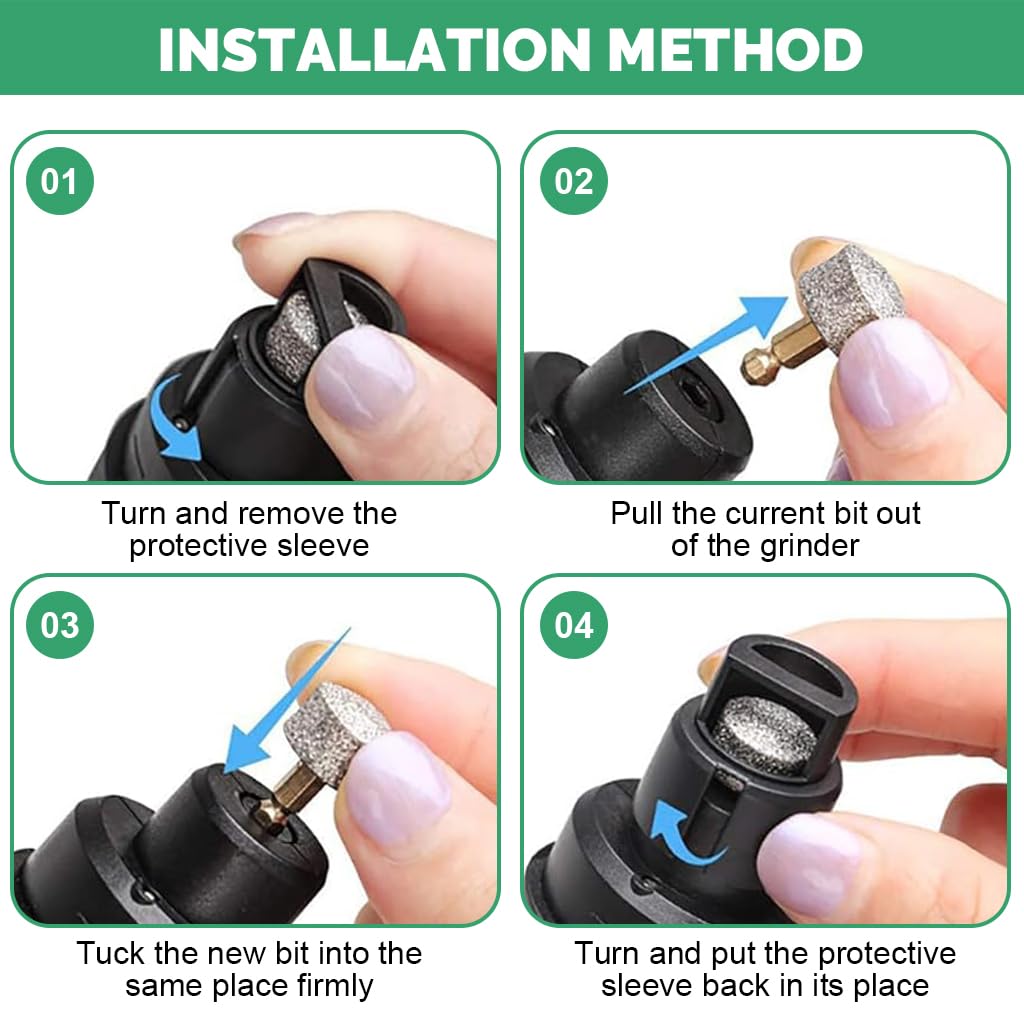 INSTALLATION METHOD

01

Turn and remove the protective sleeve

02

Pull the current bit out of the grinder

03

Tuck the new bit into the same place firmly

04

Turn and put the protective sleeve back in its place