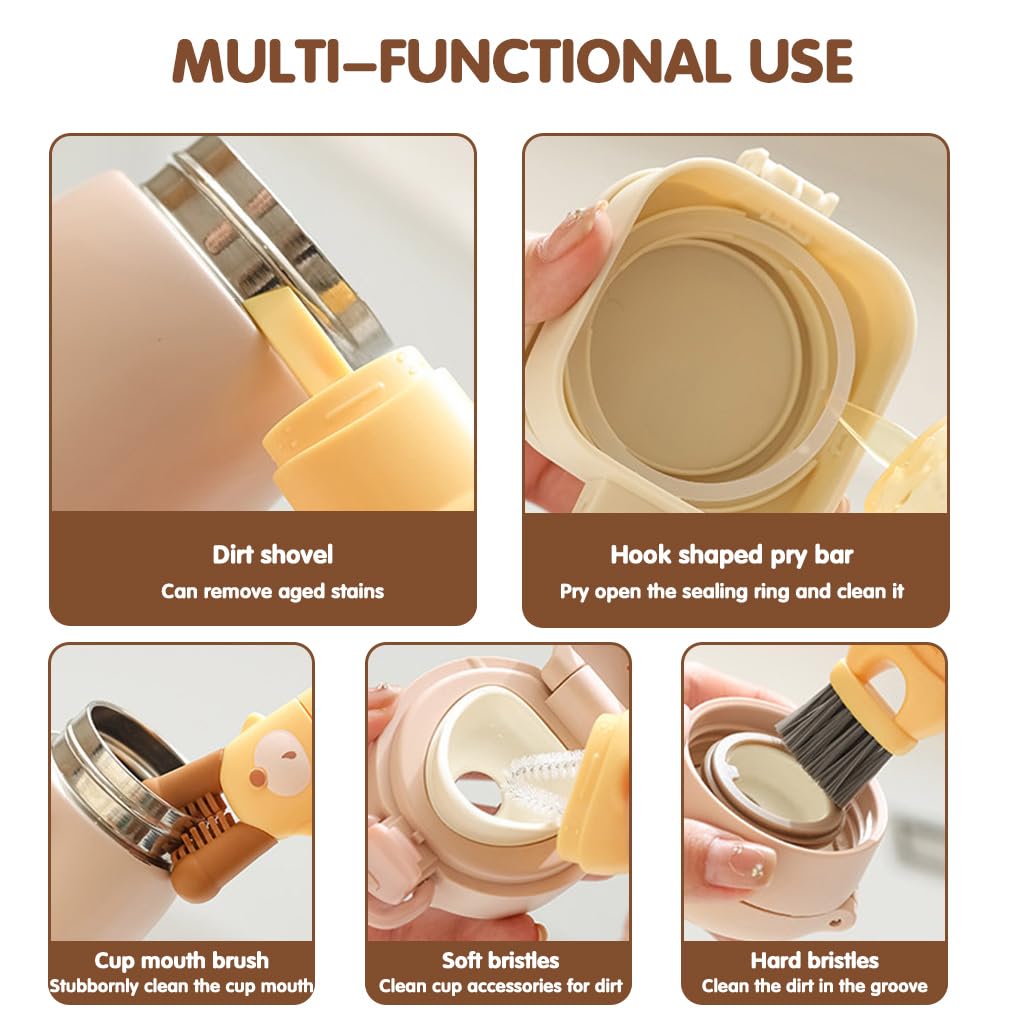 MULTI–FUNCTIONAL USE

Dirt shovel
Can remove aged stains

Hook shaped pry bar
Pry open the sealing ring and clean it

Cup mouth brush
Stubbornly clean the cup mouth

Soft bristles
Clean cup accessories for dirt

Hard bristles
Clean the dirt in the groove