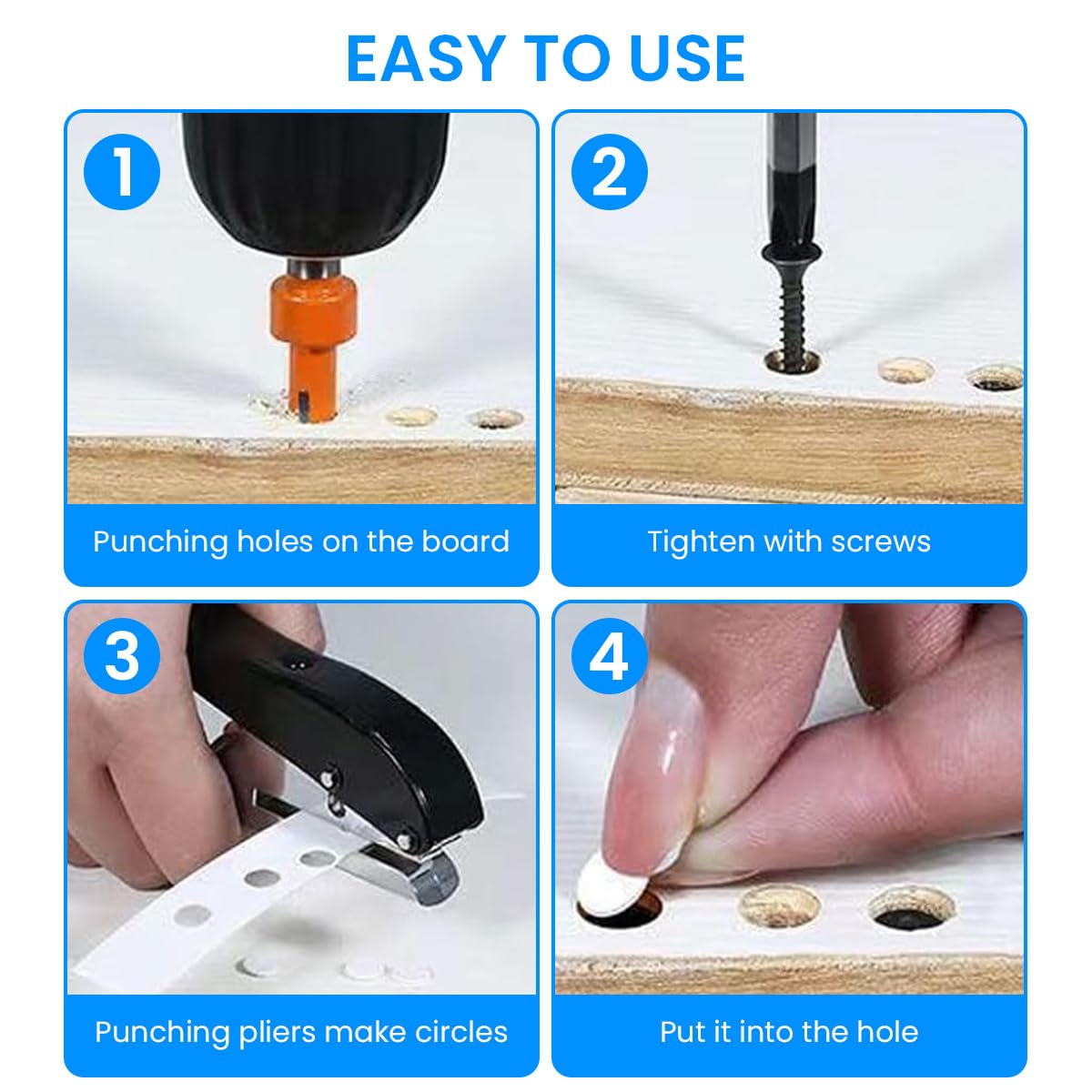 EASY TO USE

1
Punching holes on the board

2
Tighten with screws

3
Punching pliers make circles

4
Put it into the hole