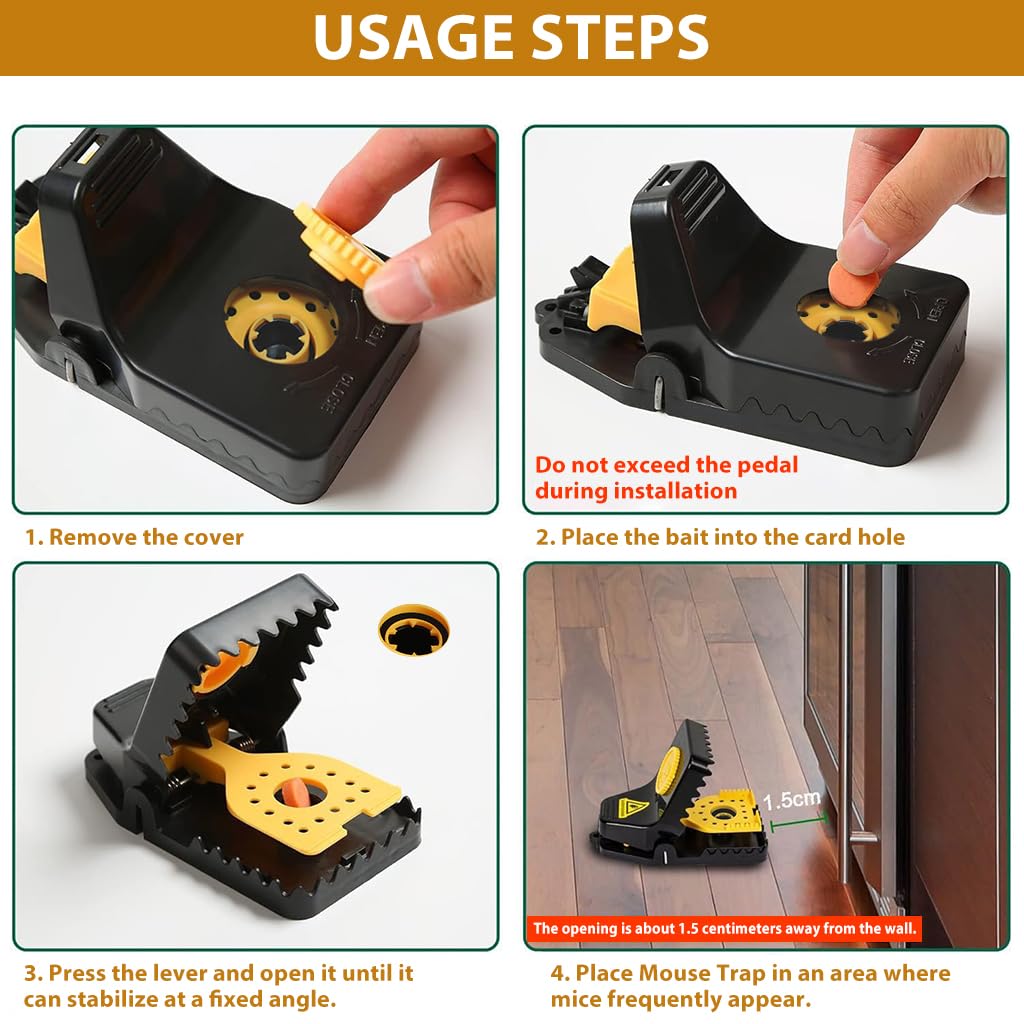 USAGE STEPS

OPEN

CLOSE

1. Remove the cover

OPEN

CLOSE

Do not exceed the pedal during installation

2. Place the bait into the card hole

3. Press the lever and open it until it can stabilize at a fixed angle.

1.5cm

The opening is about 1.5 centimeters away from the wall.

4. Place Mouse Trap in an area where mice frequently appear.