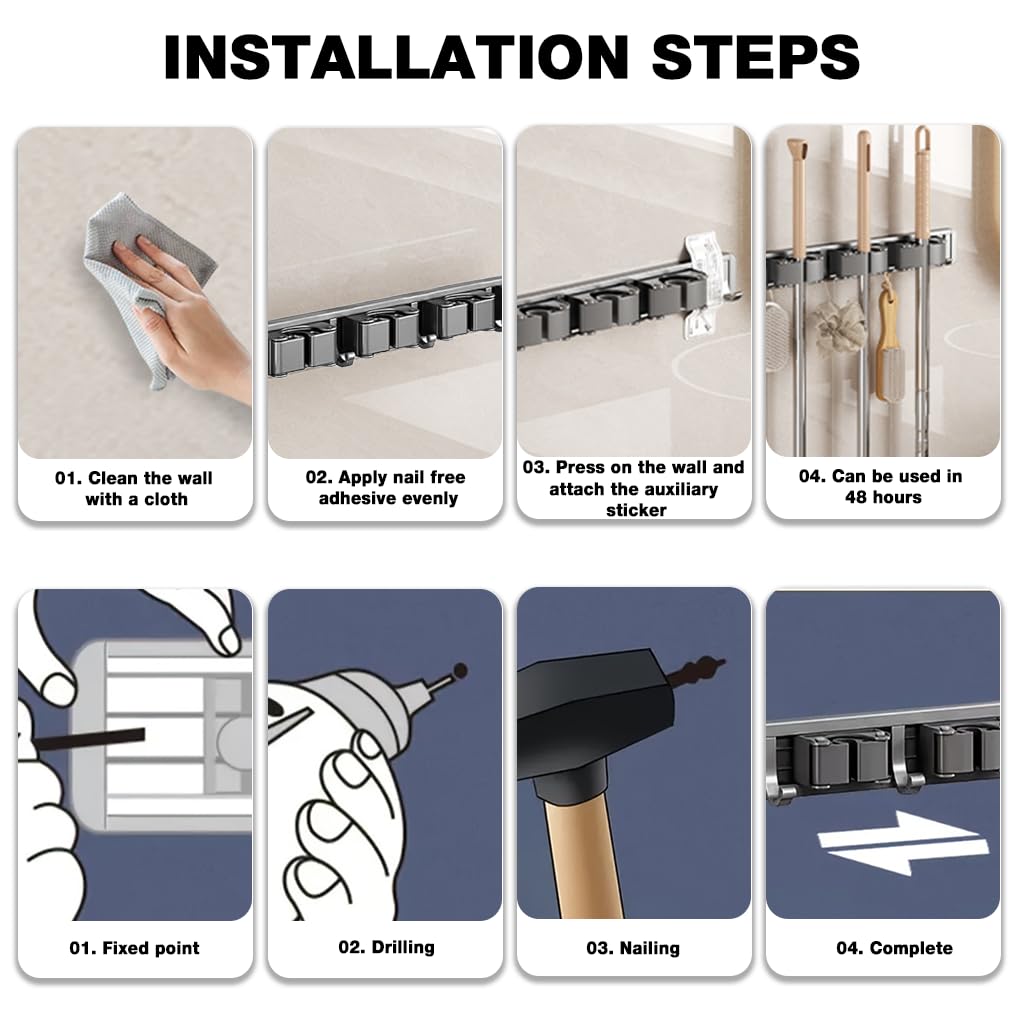 INSTALLATION STEPS

01. Clean the wall with a cloth

02. Apply nail free adhesive evenly

03. Press on the wall and attach the auxiliary sticker

04. Can be used in 48 hours

01. Fixed point

02. Drilling

03. Nailing

04. Complete