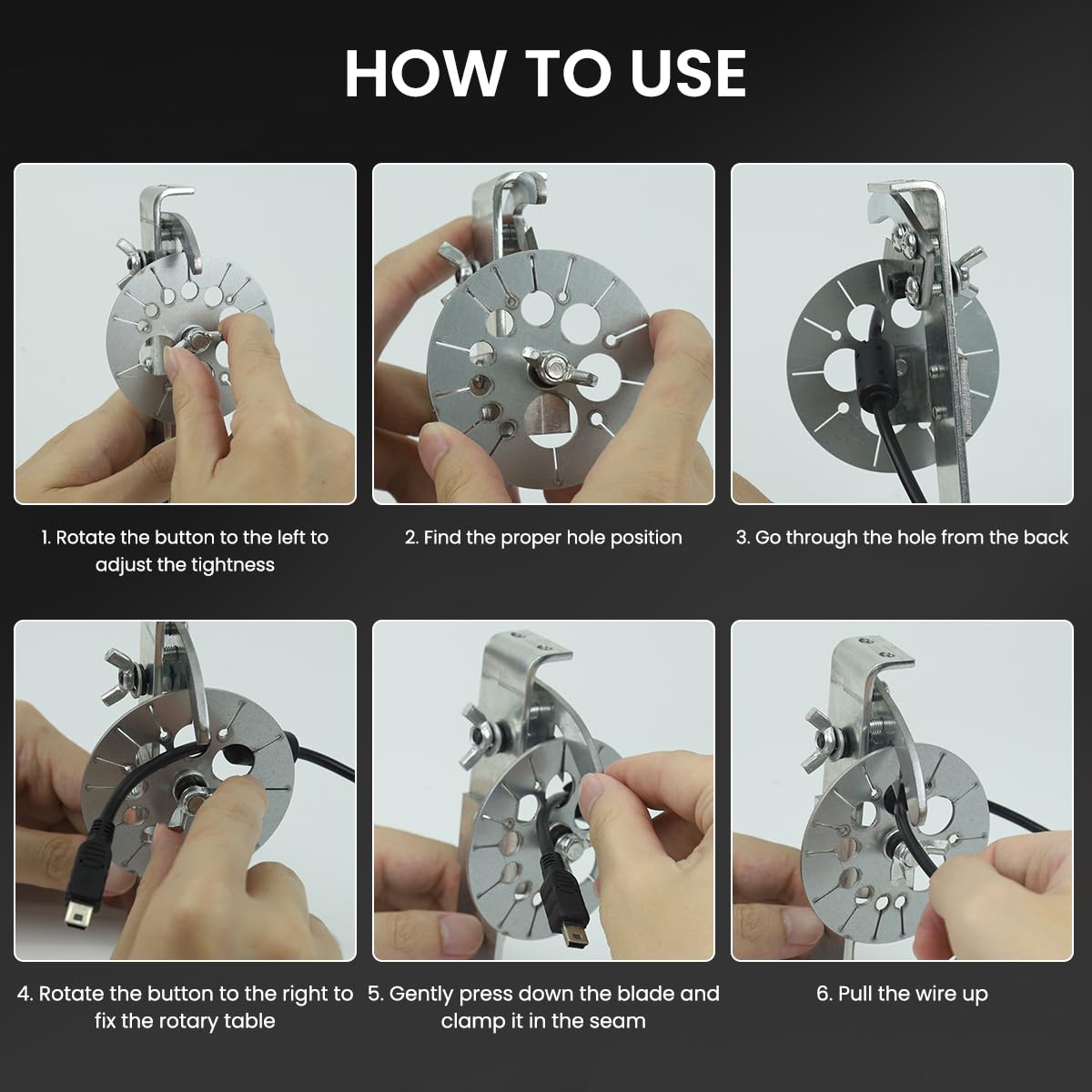 HOW TO USE

1. Rotate the button to the left to adjust the tightness

2. Find the proper hole position

3. Go through the hole from the back

4. Rotate the button to the right to fix the rotary table

5. Gently press down the blade and clamp it in the seam

6. Pull the wire up